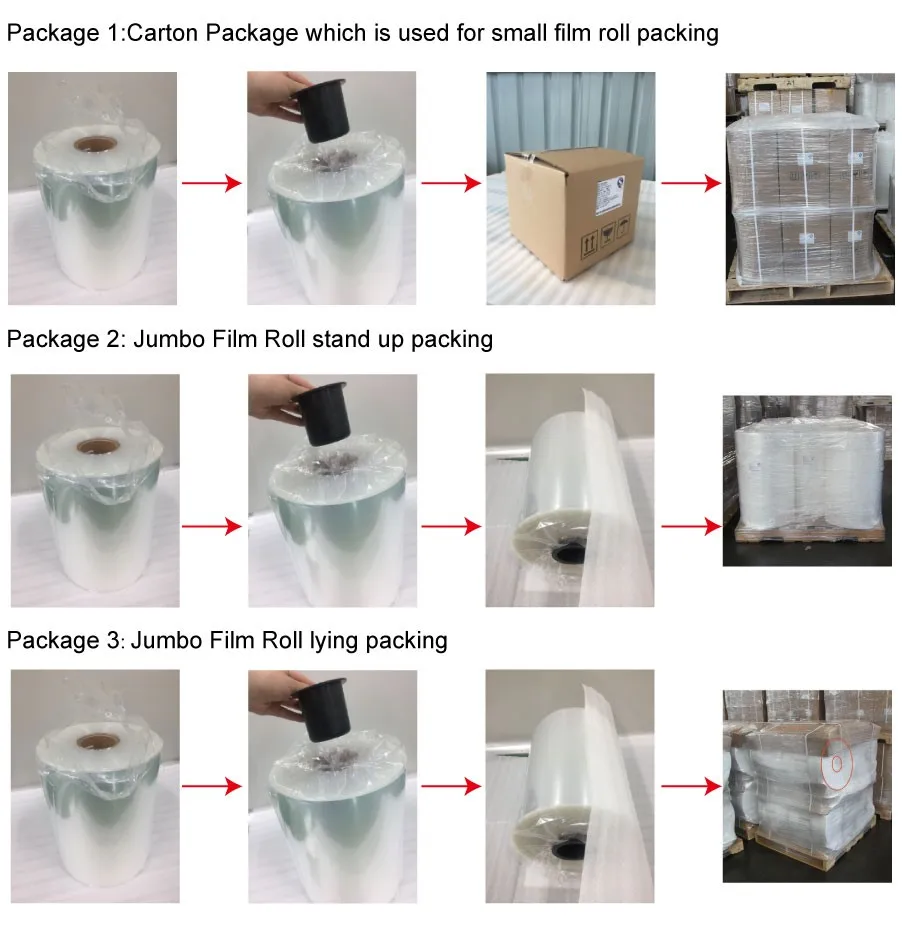 Package 1:Carton Package which is used for small film roll packing

Package 2: Jumbo Film Roll stand up packing

Package 3: Jumbo Film Roll lying packing