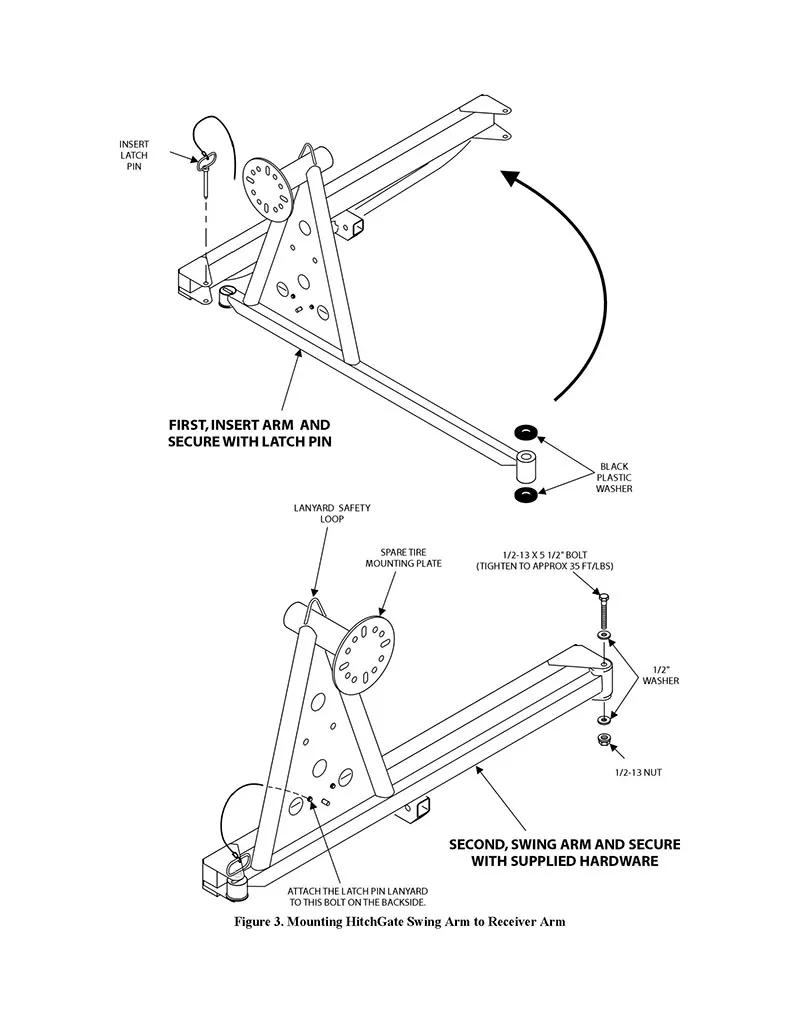 INSERT LATCH PIN

FIRST, INSERT ARM AND SECURE WITH LATCH PIN

BLACK PLASTIC WASHER

LANYARD SAFETY LOOP

SPARE TIRE MOUNTING PLATE

1/2-13 X 5 1/2" BOLT (TIGHTEN TO APPROX 35 FT/LBS)

1/2" WASHER

1/2-13 NUT

SECOND, SWING ARM AND SECURE WITH SUPPLIED HARDWARE

ATTACH THE LATCH PIN LANYARD TO THIS BOLT ON THE BACKSIDE.

Figure 3. Mounting HitchGate Swing Arm to Receiver Arm