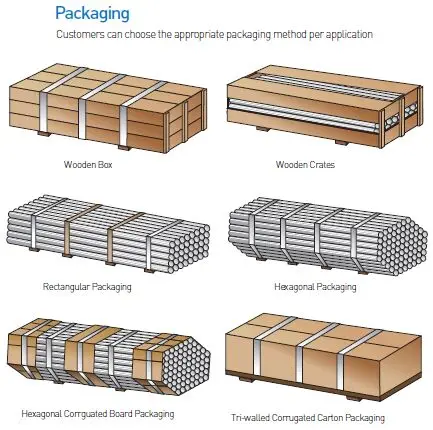 Packaging

Customers can choose the appropriate packaging method per application

Wooden Box

Wooden Crates

Rectangular Packaging

Hexagonal Packaging

Hexagonal Corrguated Board Packaging

Tri-walled Corrugated Carton Packaging