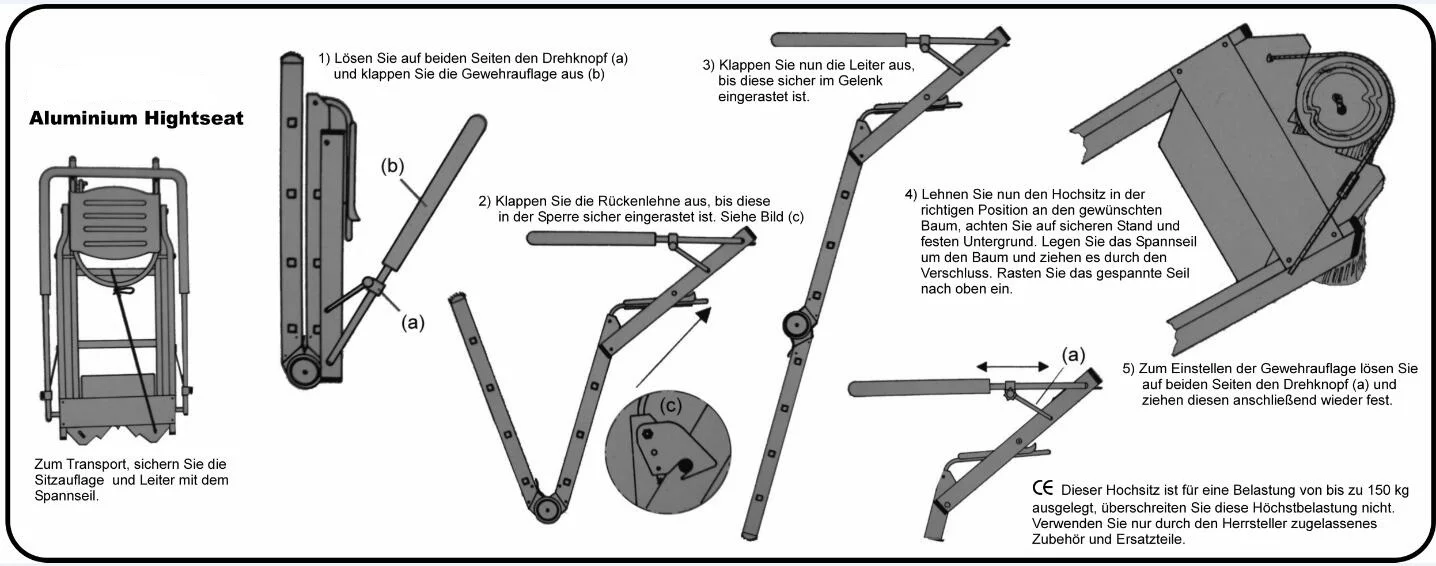 Aluminium Hightseat

Zum Transport, sichern Sie die Sitzauflage und Leiter mit dem Spannseil.

1) Lösen Sie auf beiden Seiten den Drehknopf (a) und klappen Sie die Gewehrauflage aus (b)

(b)

(a)

2) Klappen Sie die Rückenlehne aus, bis diese in der Sperre sicher eingerastet ist. Siehe Bild (c)

(c)

3) Klappen Sie nun die Leiter aus, bis diese sicher im Gelenk eingerastet ist.

4) Lehnen Sie nun den Hochsitz in der richtigen Position an den gewünschten Baum, achten Sie auf sicheren Stand und festen Untergrund. Legen Sie das Spannseil um den Baum und ziehen es durch den Verschluss. Rasten Sie das gespannte Seil nach oben ein.

(a)

5) Zum Einstellen der Gewehrauflage lösen Sie auf beiden Seiten den Drehknopf (a) und ziehen diesen anschließend wieder fest.

CE Dieser Hochsitz ist für eine Belastung von bis zu 150 kg ausgelegt, überschreiten Sie diese Höchstbelastung nicht. Verwenden Sie nur durch den Herrsteller zugelassenes Zubehör und Ersatzteile.