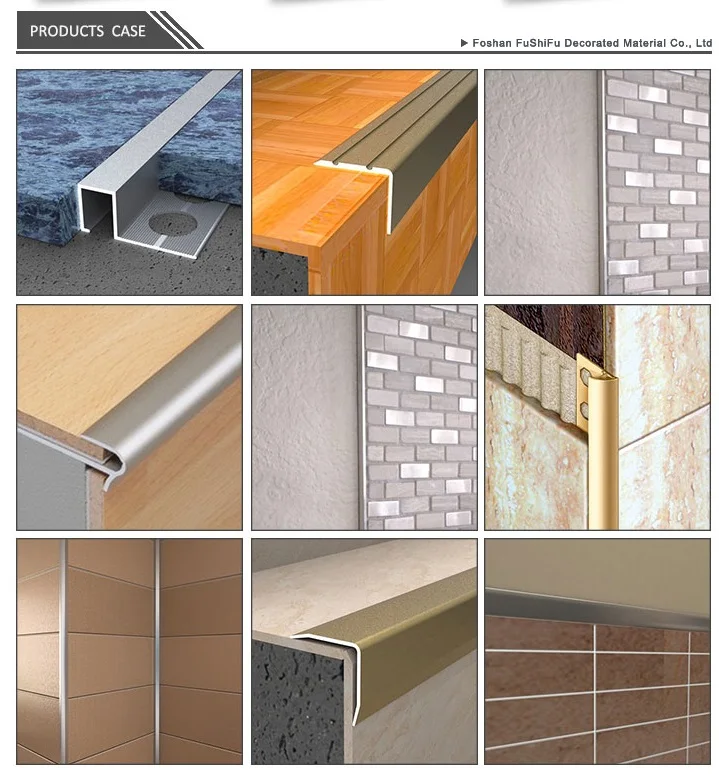 PRODUCTS CASE

▶ Foshan FuShiFu Decorated Material Co., Ltd