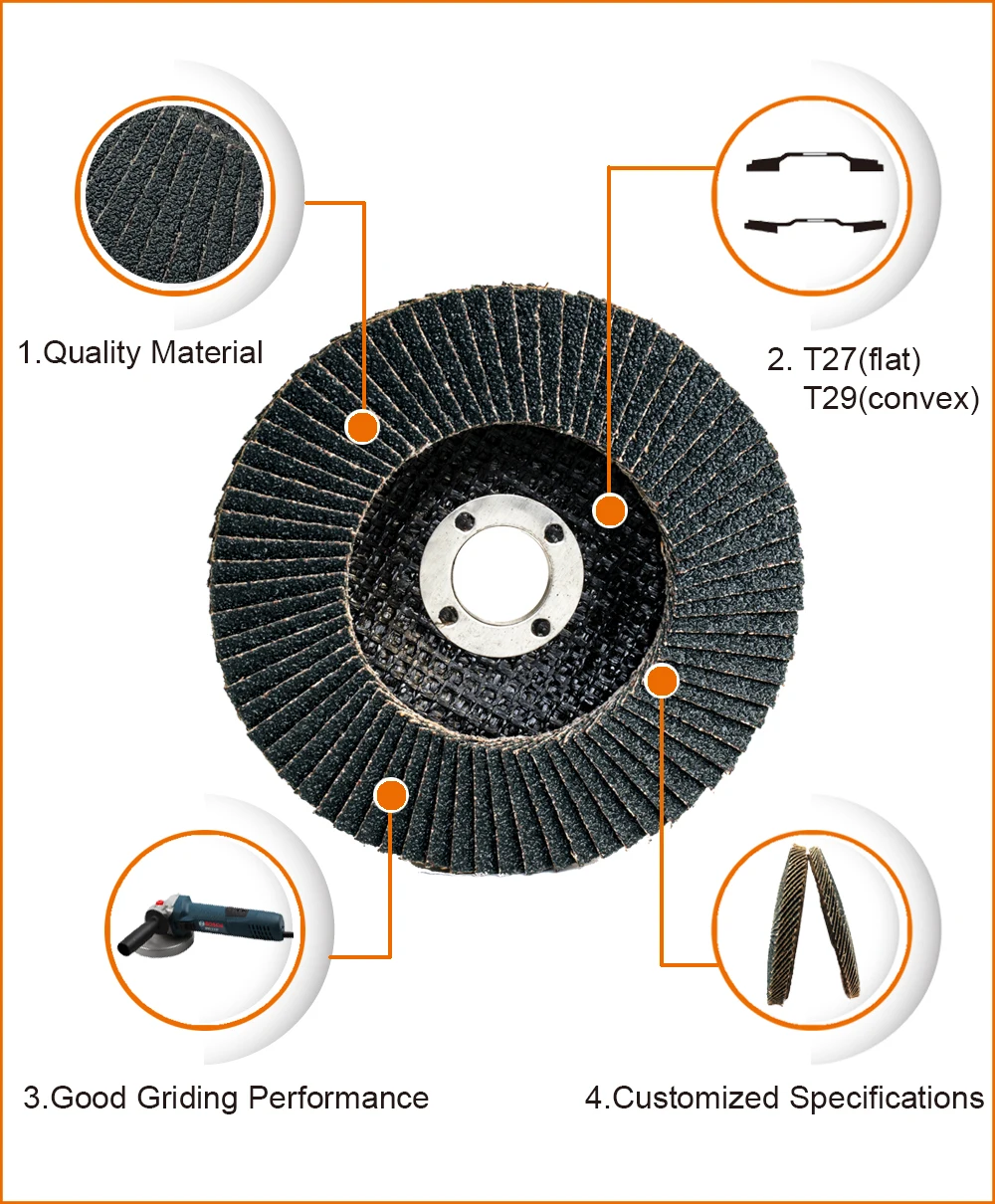 1.Quality Material

2. T27(flat)
T29(convex)

3.Good Griding Performance

4.Customized Specifications