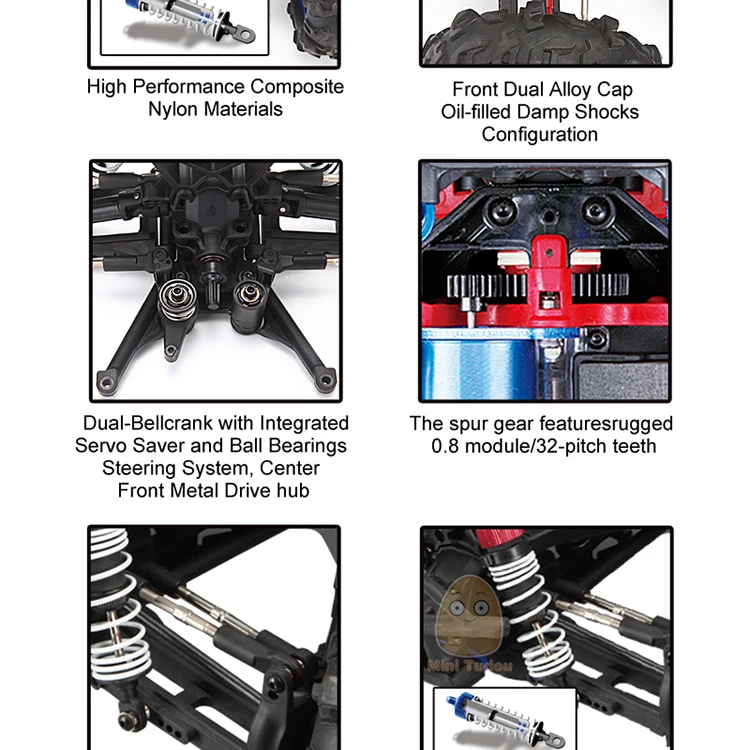 High Performance Composite Nylon Materials

Front Dual Alloy Cap Oil-filled Damp Shocks Configuration

Dual-Bellcrank with Integrated Servo Saver and Ball Bearings Steering System, Center Front Metal Drive hub

The spur gear featuresrugged 0.8 module/32-pitch teeth

Mini Tudou