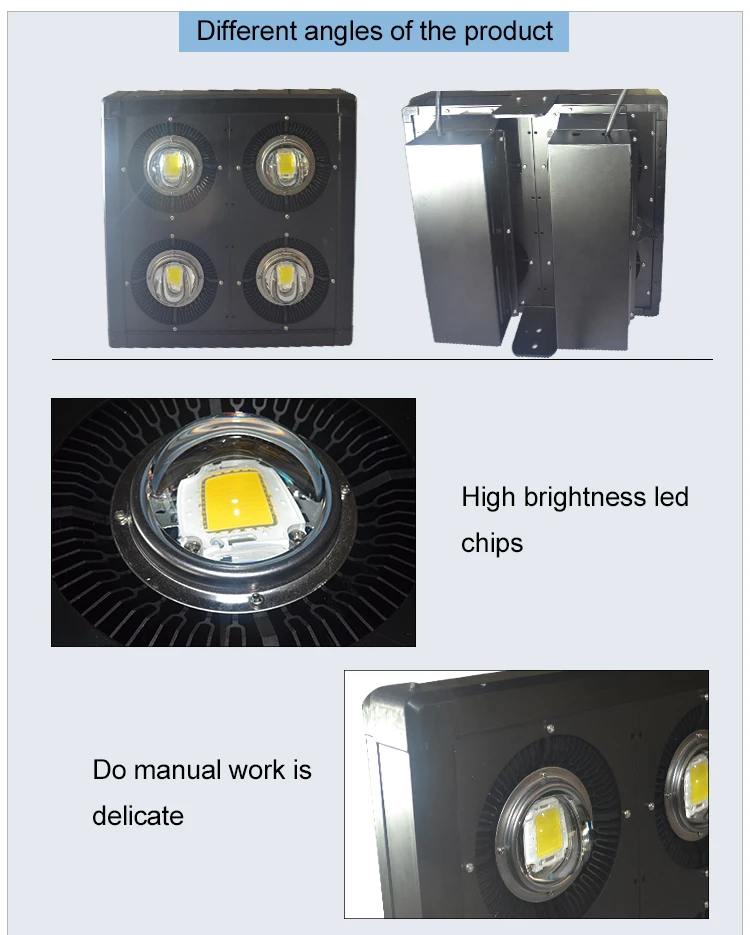 Different angles of the product

High brightness led chips

Do manual work is delicate