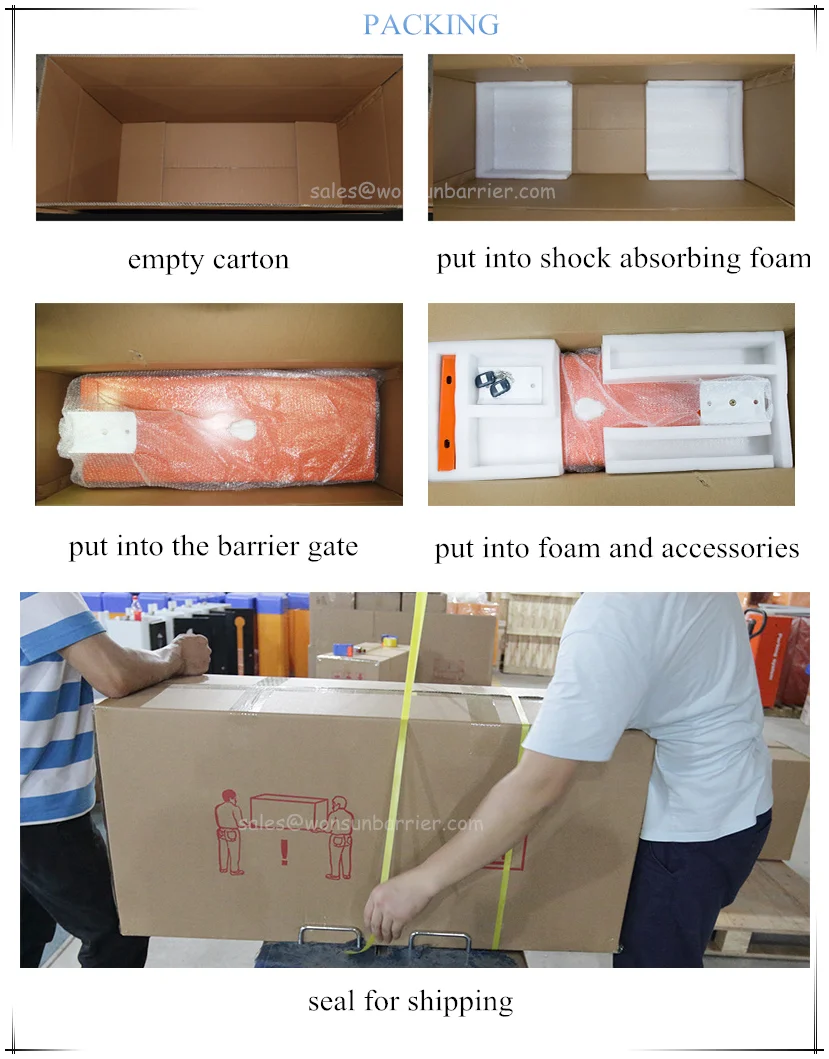 PACKING

sales@wonsunbarrier.com

empty carton

put into shock absorbing foam

put into the barrier gate

put into foam and accessories

sales@wonsunbarrier.com

seal for shipping