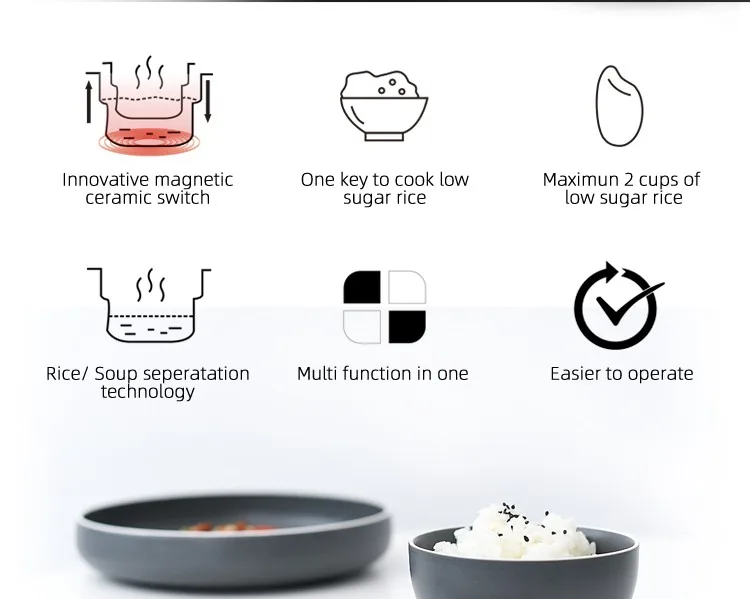 Innovative magnetic ceramic switch

One key to cook low sugar rice

Maximun 2 cups of low sugar rice

Rice/ Soup seperatation technology

Multi function in one

Easier to operate