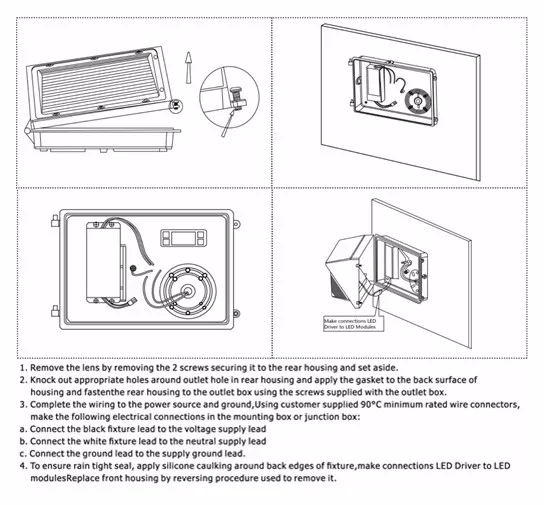 Make connections LED Driver to LED Modules

1. Remove the lens by removing the 2 screws securing it to the rear housing and set aside.
2. Knock out appropriate holes around outlet hole in rear housing and apply the gasket to the back surface of housing and fastenthe rear housing to the outlet box using the screws supplied with the outlet box.
3. Complete the wiring to the power source and ground,Using customer supplied 90°C minimum rated wire connectors, make the following electrical connections in the mounting box or junction box:
a. Connect the black fixture lead to the voltage supply lead
b. Connect the white fixture lead to the neutral supply lead
c. Connect the ground lead to the supply ground lead.
4. To ensure rain tight seal, apply silicone caulking around back edges of fixture,make connections LED Driver to LED modulesReplace front housing by reversing procedure used to remove it.