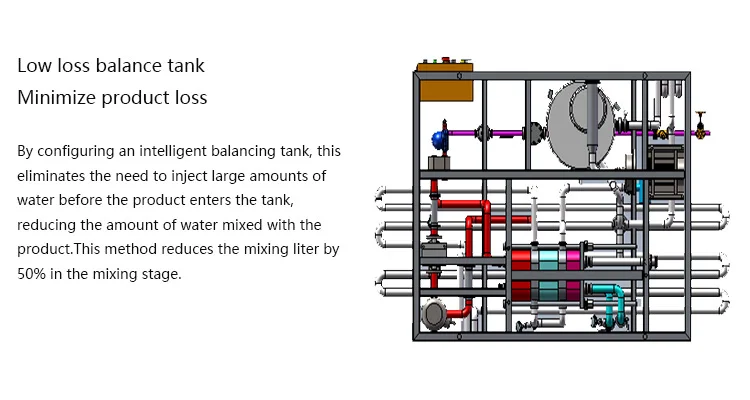 Low loss balance tank
Minimize product loss

By configuring an intelligent balancing tank, this eliminates the need to inject large amounts of water before the product enters the tank, reducing the amount of water mixed with the product.This method reduces the mixing liter by 50% in the mixing stage.