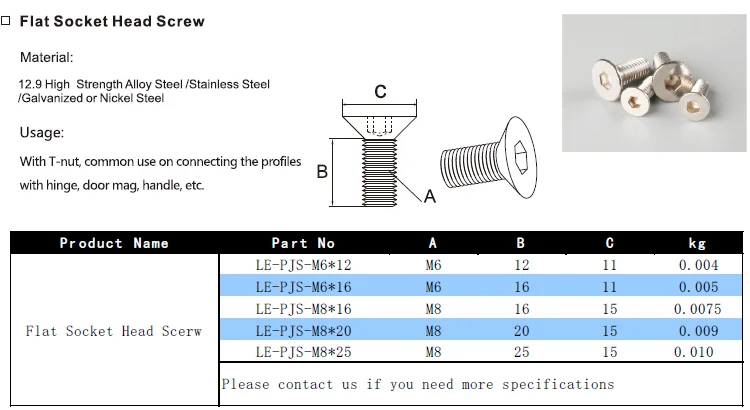 □ Flat Socket Head Screw

Material:

12.9 High Strength Alloy Steel /Stainless Steel /Galvanized or Nickel Steel

Usage:

With T-nut, common use on connecting the profiles with hinge, door mag, handle, etc.

C

B

A

| Product Name | Part No | A | B | C | kg |
|---|---|---|---|---|---|
| Flat Socket Head Scerw | LE-PJS-M6*12 | M6 | 12 | 11 | 0.004 |
| | LE-PJS-M6*16 | M6 | 16 | 11 | 0.005 |
| | LE-PJS-M8*16 | M8 | 16 | 15 | 0.0075 |
| | LE-PJS-M8*20 | M8 | 20 | 15 | 0.009 |
| | LE-PJS-M8*25 | M8 | 25 | 15 | 0.010 |
| | Please contact us if you need more specifications | | | | |