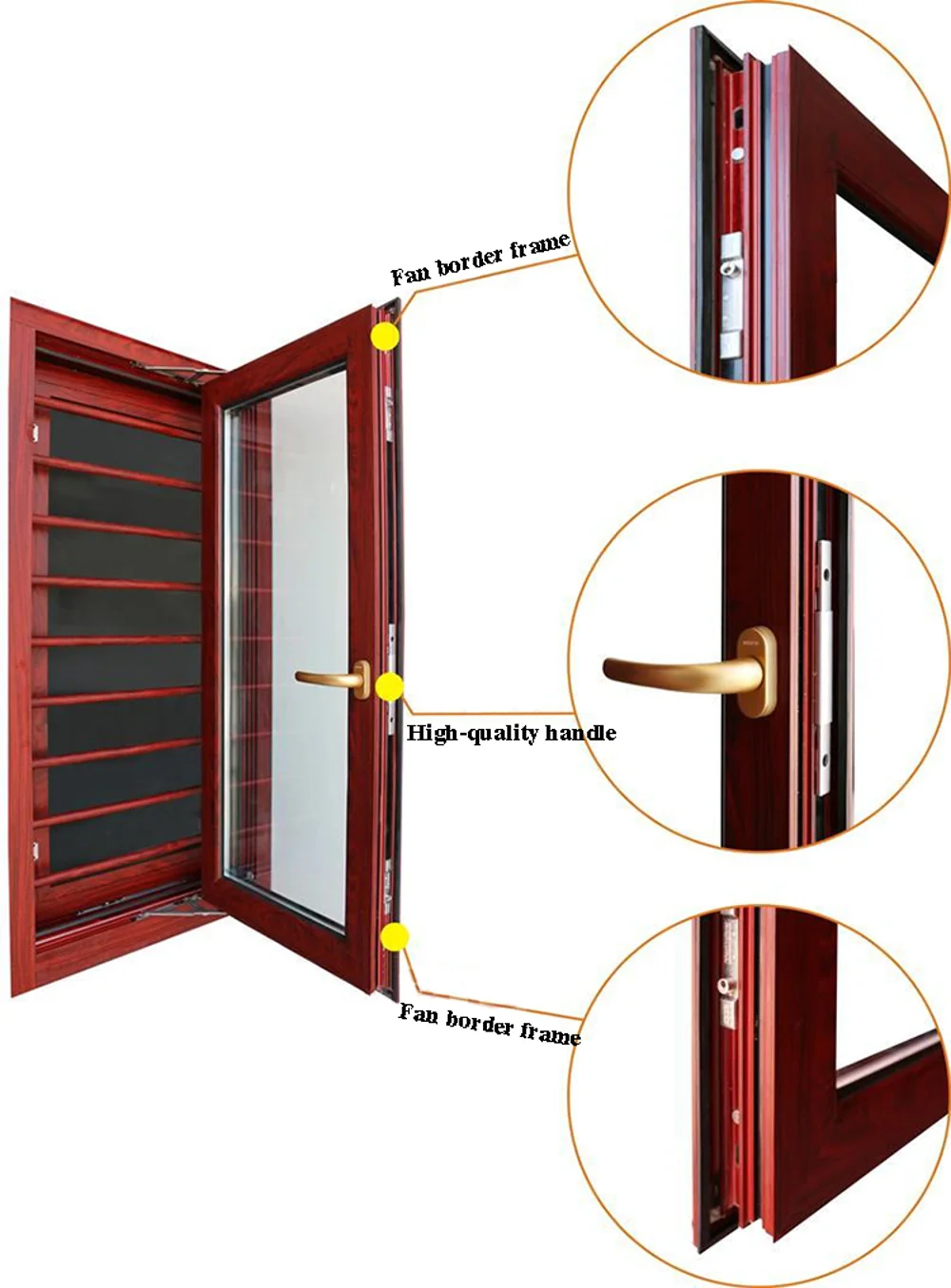 Fan border frame

High-quality handle

Fan border frame