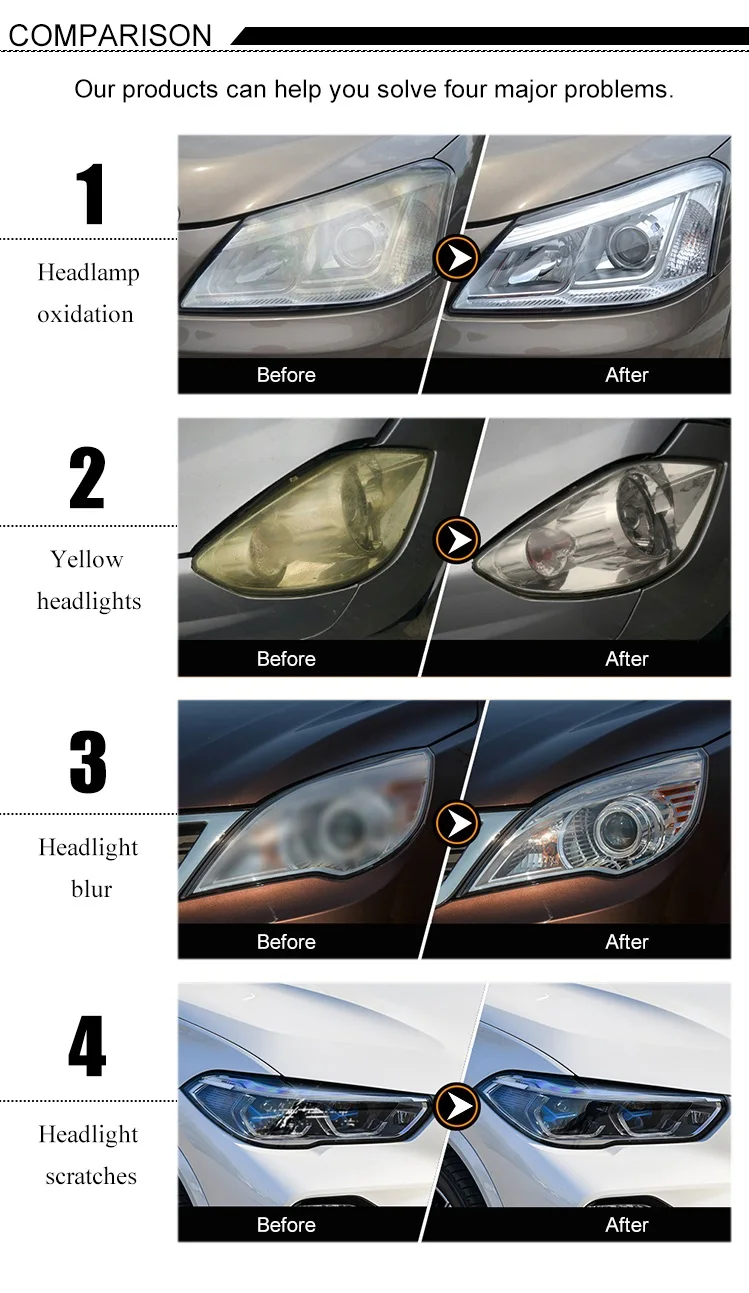 COMPARISON

Our products can help you solve four major problems.

1

Headlamp oxidation

Before

After

2

Yellow headlights

Before

After

3

Headlight blur

Before

After

4

Headlight scratches

Before

After