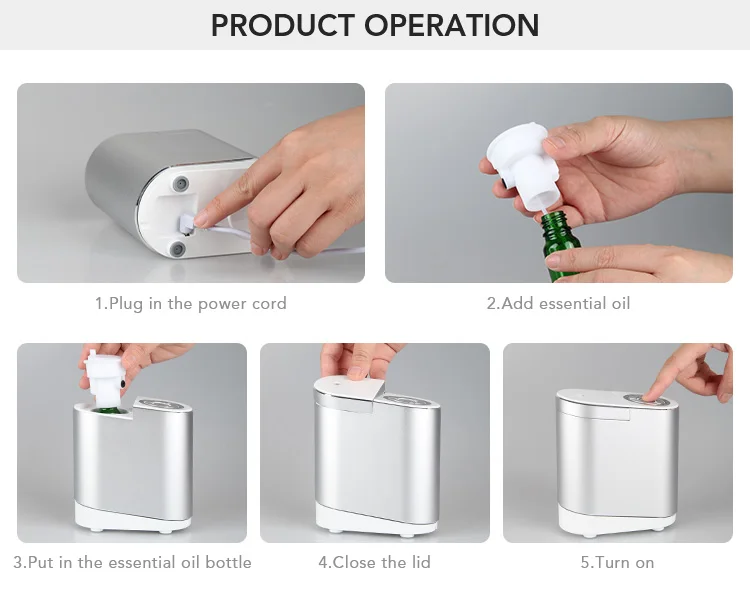 PRODUCT OPERATION

1.Plug in the power cord

2.Add essential oil

3.Put in the essential oil bottle

4.Close the lid

5.Turn on