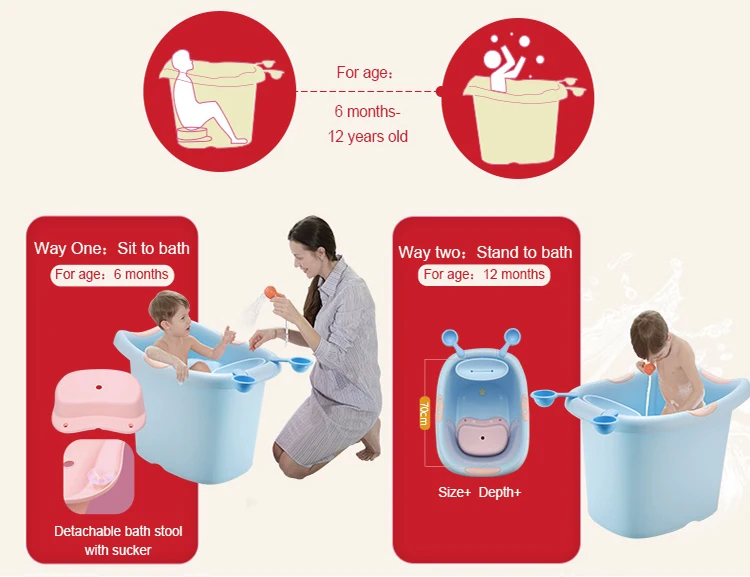 For age：
6 months-
12 years old

Way One：Sit to bath
For age：6 months

Detachable bath stool with sucker

Way two：Stand to bath
For age：12 months

70cm

Size+ Depth+