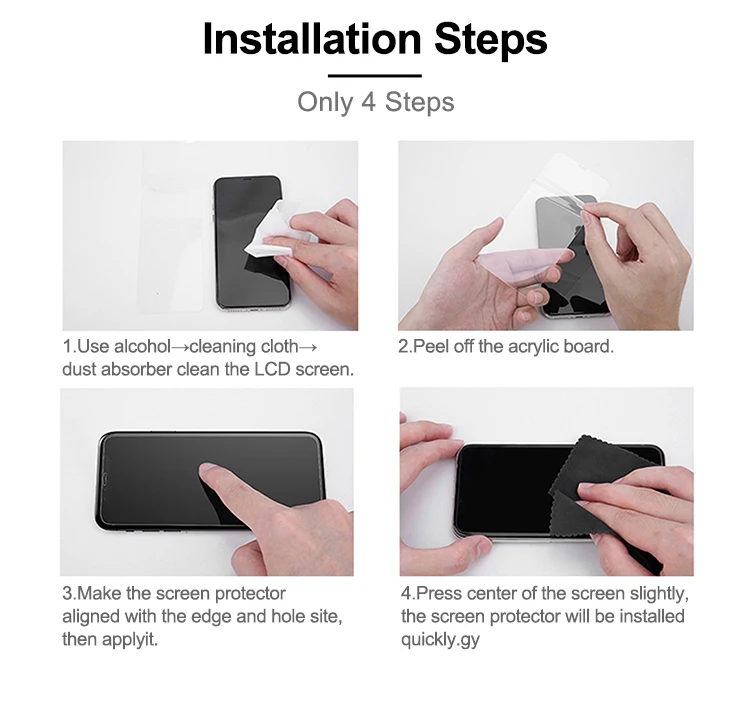 Installation Steps

Only 4 Steps

1.Use alcohol→cleaning cloth→ dust absorber clean the LCD screen.

2.Peel off the acrylic board.

3.Make the screen protector aligned with the edge and hole site, then applyit.

4.Press center of the screen slightly, the screen protector will be installed quickly.gy