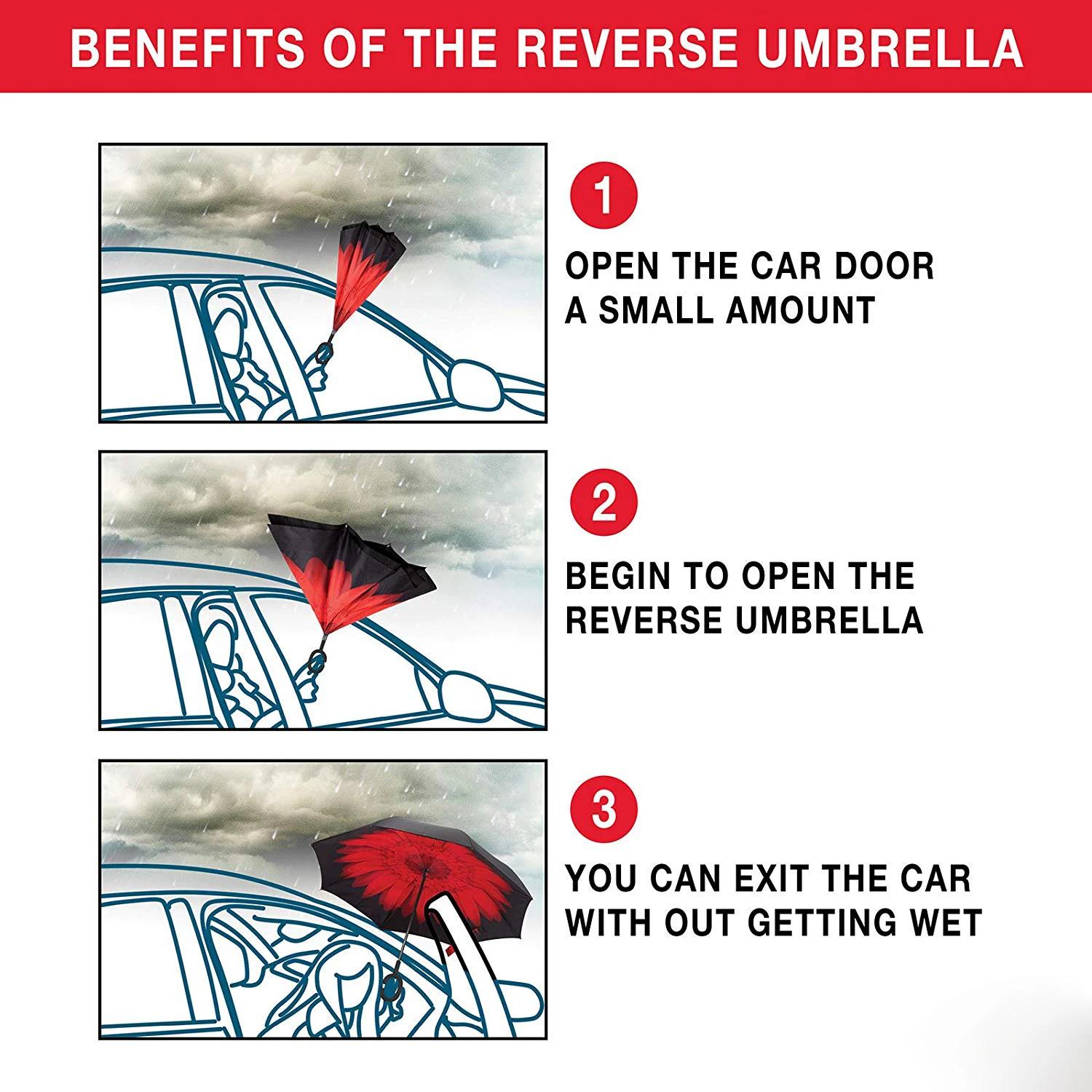 BENEFITS OF THE REVERSE UMBRELLA

1

OPEN THE CAR DOOR A SMALL AMOUNT

2

BEGIN TO OPEN THE REVERSE UMBRELLA

3

YOU CAN EXIT THE CAR WITH OUT GETTING WET