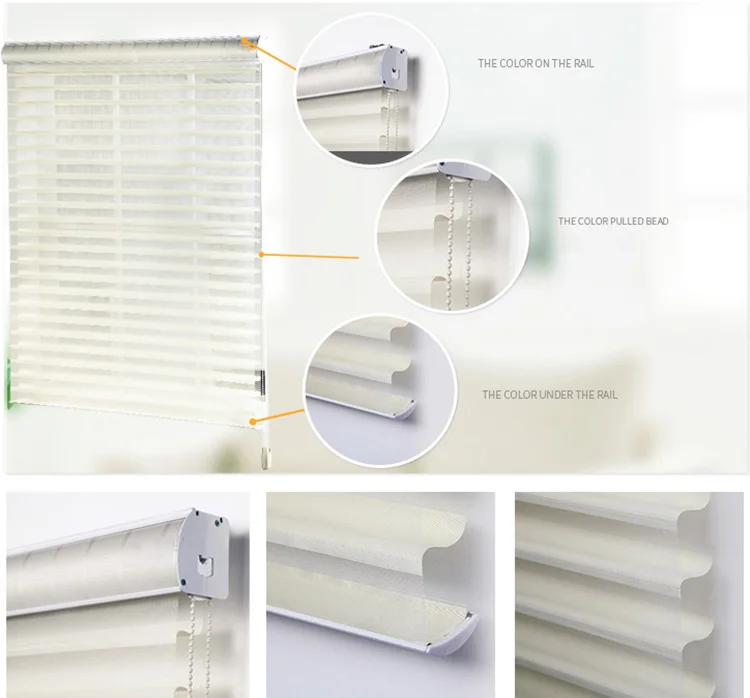 THE COLOR ON THE RAIL

THE COLOR PULLED BEAD

THE COLOR UNDER THE RAIL