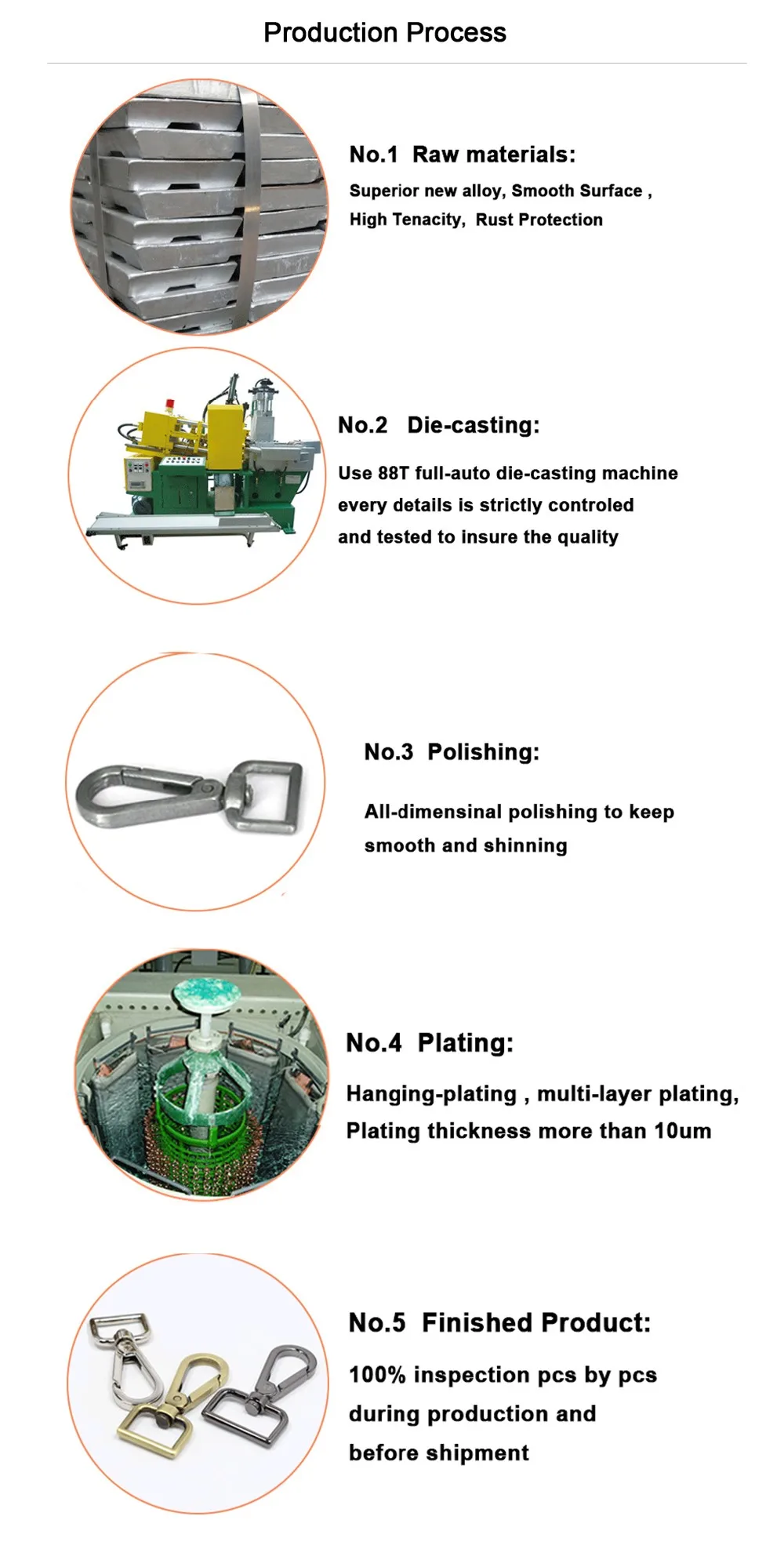 Production Process

No.1 Raw materials:

Superior new alloy, Smooth Surface , High Tenacity, Rust Protection

No.2 Die-casting:

Use 88T full-auto die-casting machine every details is strictly controled and tested to insure the quality

No.3 Polishing:

All-dimensinal polishing to keep smooth and shinning

No.4 Plating:

Hanging-plating , multi-layer plating, Plating thickness more than 10um

No.5 Finished Product:

100% inspection pcs by pcs during production and before shipment