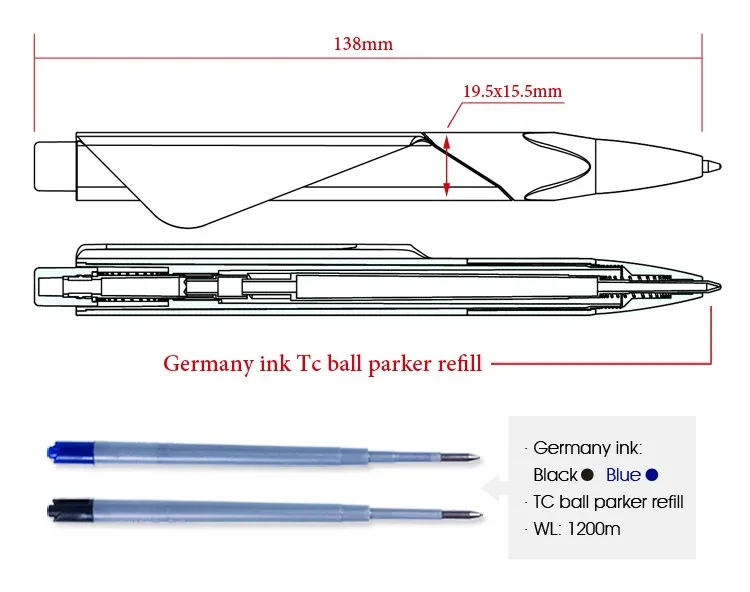 138mm

19.5x15.5mm

Germany ink Tc ball parker refill

· Germany ink:
Black ● Blue ●
· TC ball parker refill
· WL: 1200m