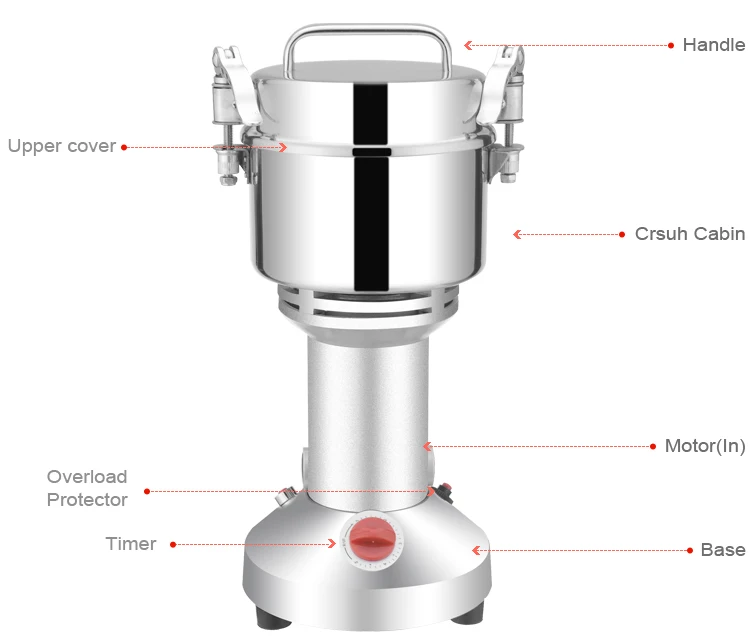 Handle

Upper cover

Crsuh Cabin

Motor(In)

Overload Protector

Timer

Base