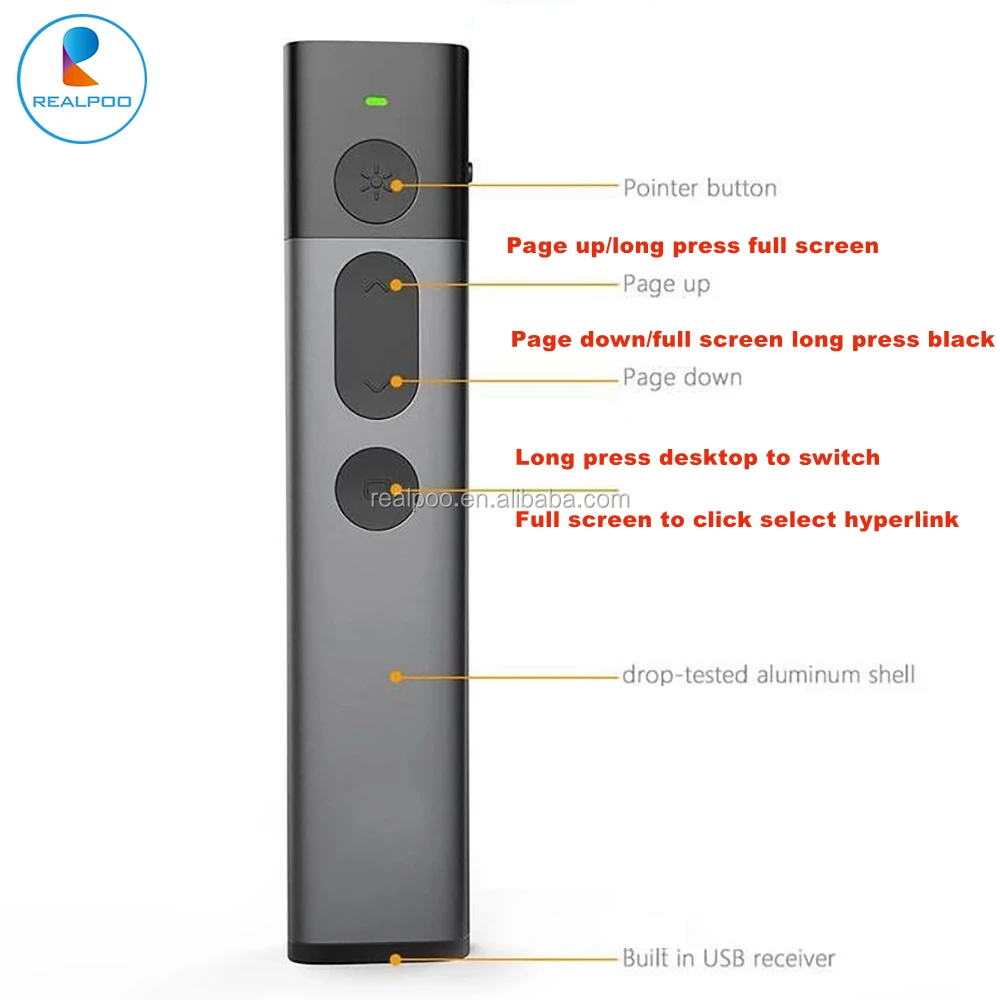 REALPOO

Pointer button

Page up/long press full screen

Page up

Page down/full screen long press black

Page down

Long press desktop to switch

realpoo.en.alibaba.com

Full screen to click select hyperlink

drop-tested aluminum shell

Built in USB receiver