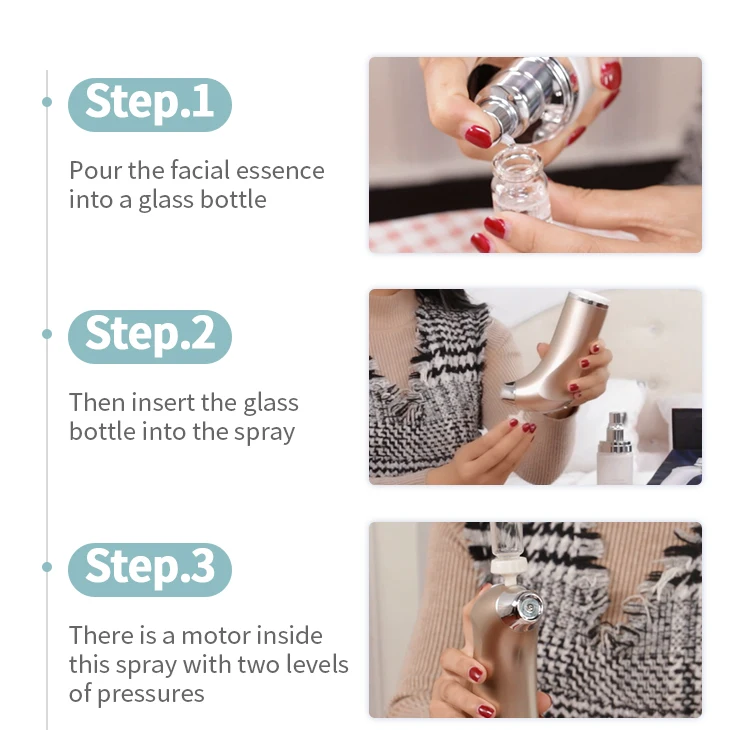 Step.1

Pour the facial essence into a glass bottle

Step.2

Then insert the glass bottle into the spray

Step.3

There is a motor inside this spray with two levels of pressures