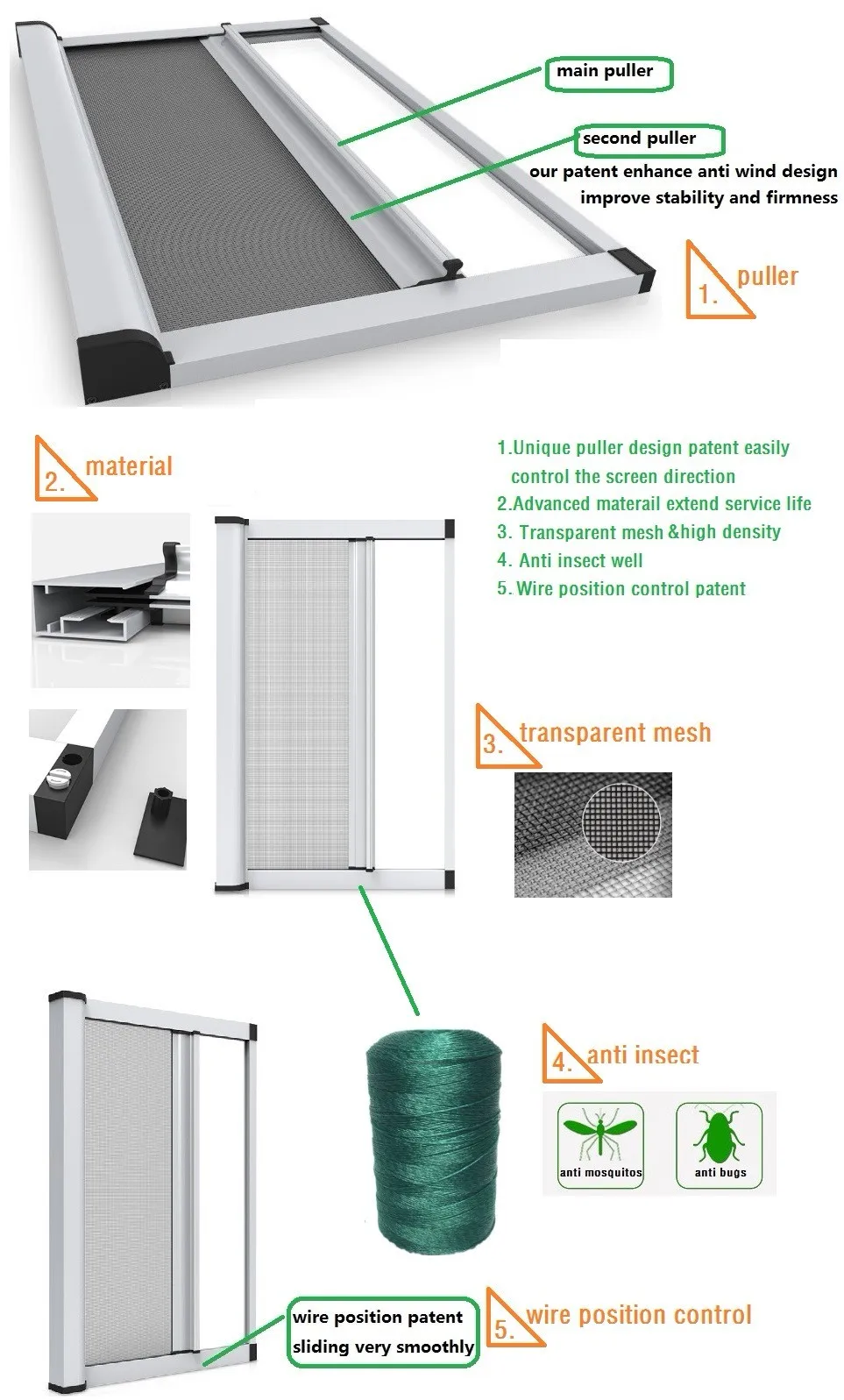 main puller

second puller

our patent enhance anti wind design
improve stability and firmness

1. puller

2. material

1.Unique puller design patent easily control the screen direction
2.Advanced materail extend service life
3. Transparent mesh &high density
4. Anti insect well
5. Wire position control patent

3. transparent mesh

4. anti insect

anti mosquitos

anti bugs

wire position patent
sliding very smoothly

5. wire position control