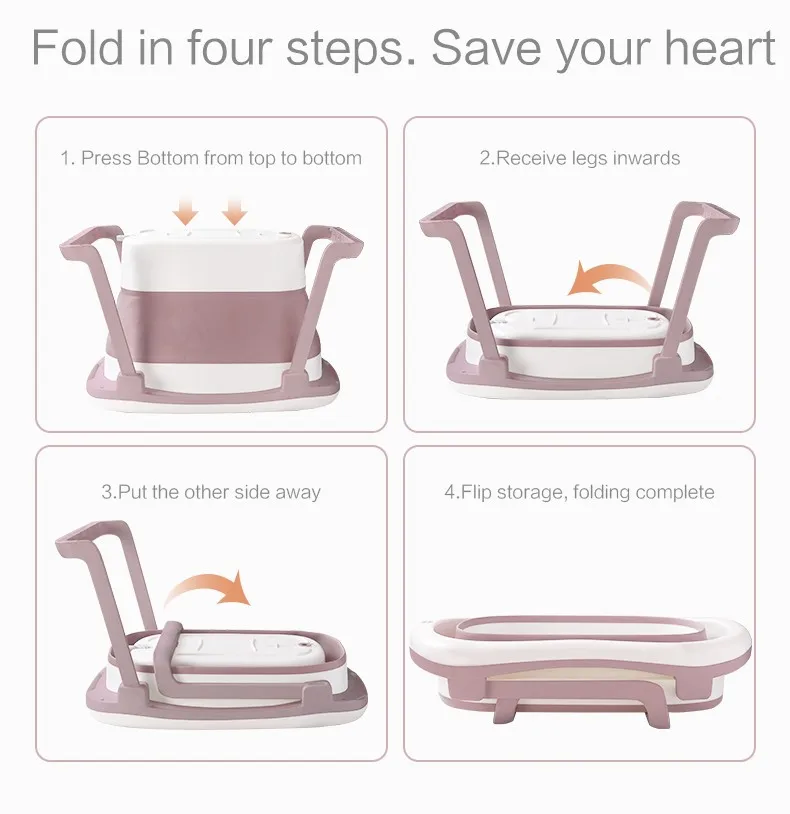 Fold in four steps. Save your heart

1. Press Bottom from top to bottom

2.Receive legs inwards

3.Put the other side away

4.Flip storage, folding complete