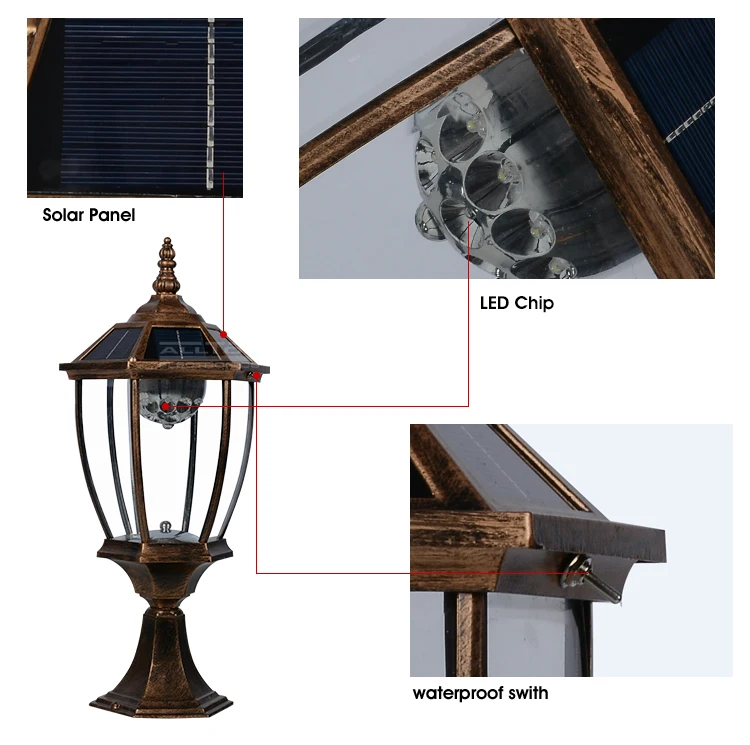 Solar Panel

LED Chip

waterproof swith