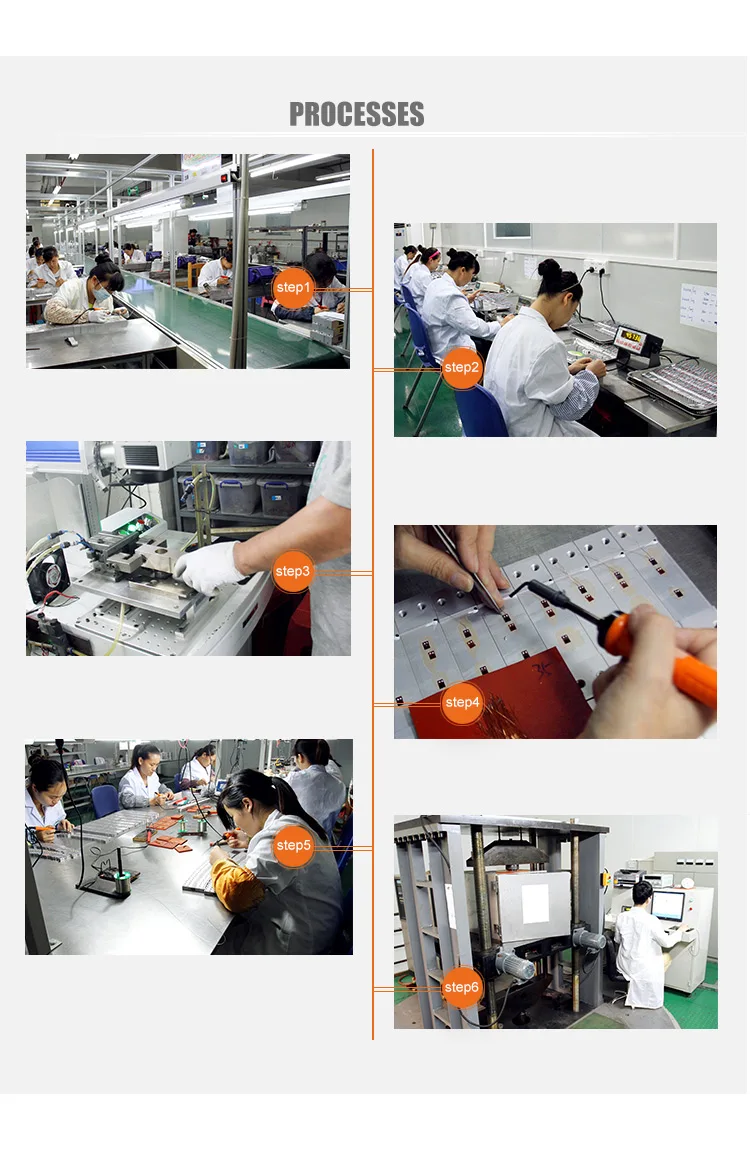 PROCESSES

step1

step2

step3

step4

step5

step6