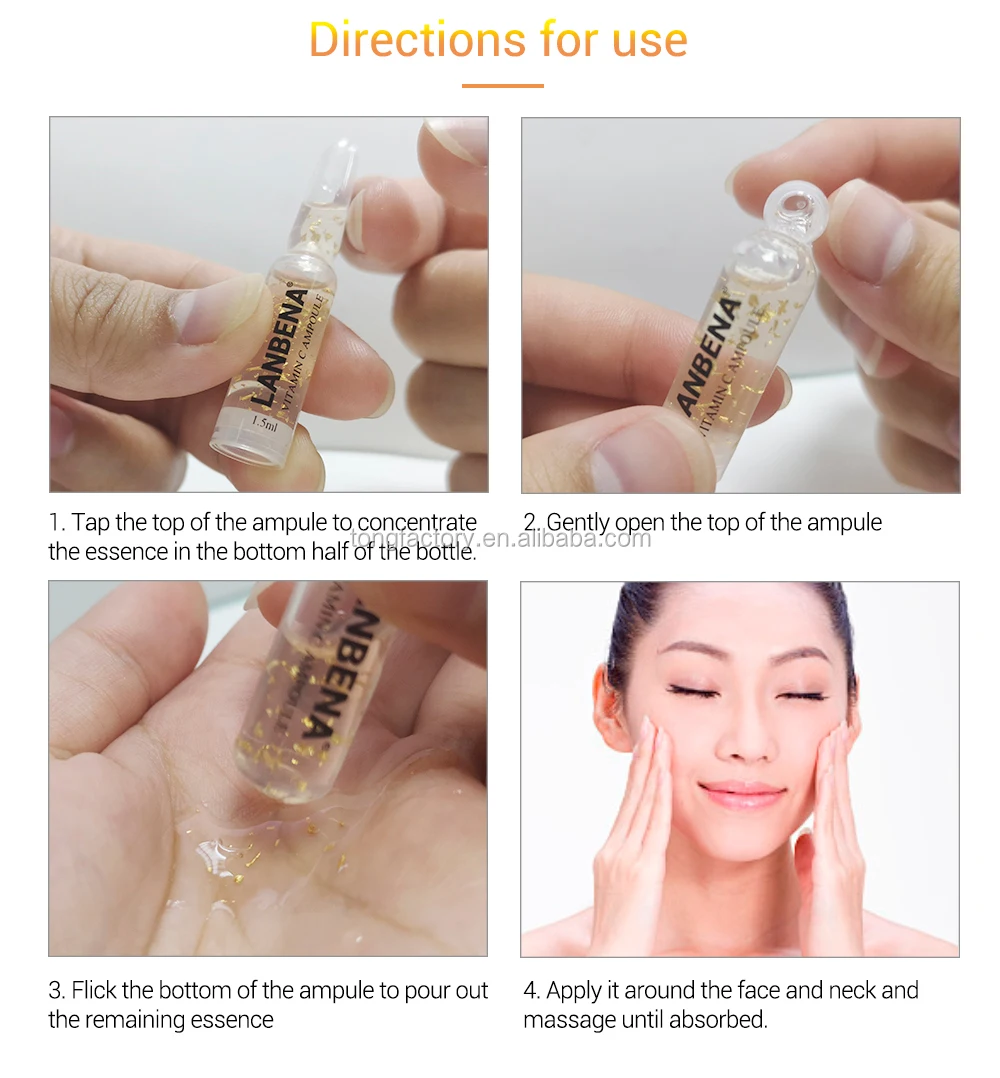 Directions for use

LANBENA
VITAMIN C AMPOULE
1.5ml

LANBENA
VITAMIN C AMPOULE

1. Tap the top of the ampule to concentrate the essence in the bottom half of the bottle.

2. Gently open the top of the ampule

tongfactory.en.alibaba.com

LANBENA
VITAMIN C AMPOULE

3. Flick the bottom of the ampule to pour out the remaining essence

4. Apply it around the face and neck and massage until absorbed.