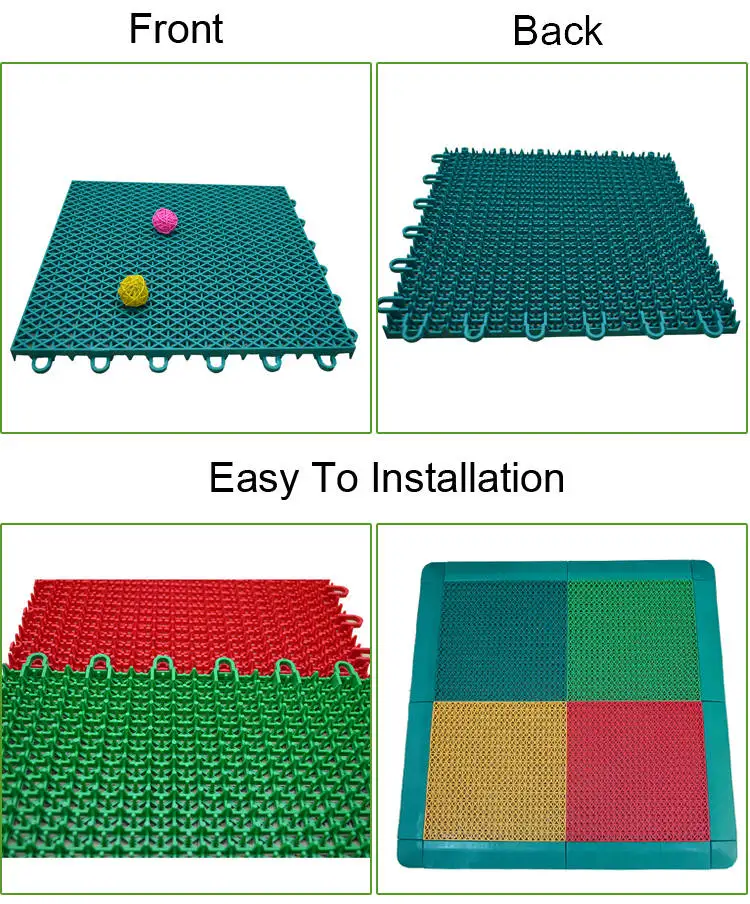 Front

Back

Easy To Installation