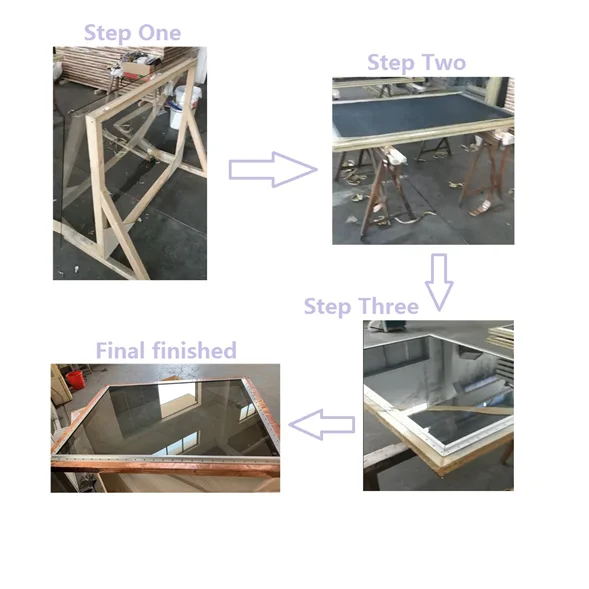 Step One

Step Two

Step Three

Final finished