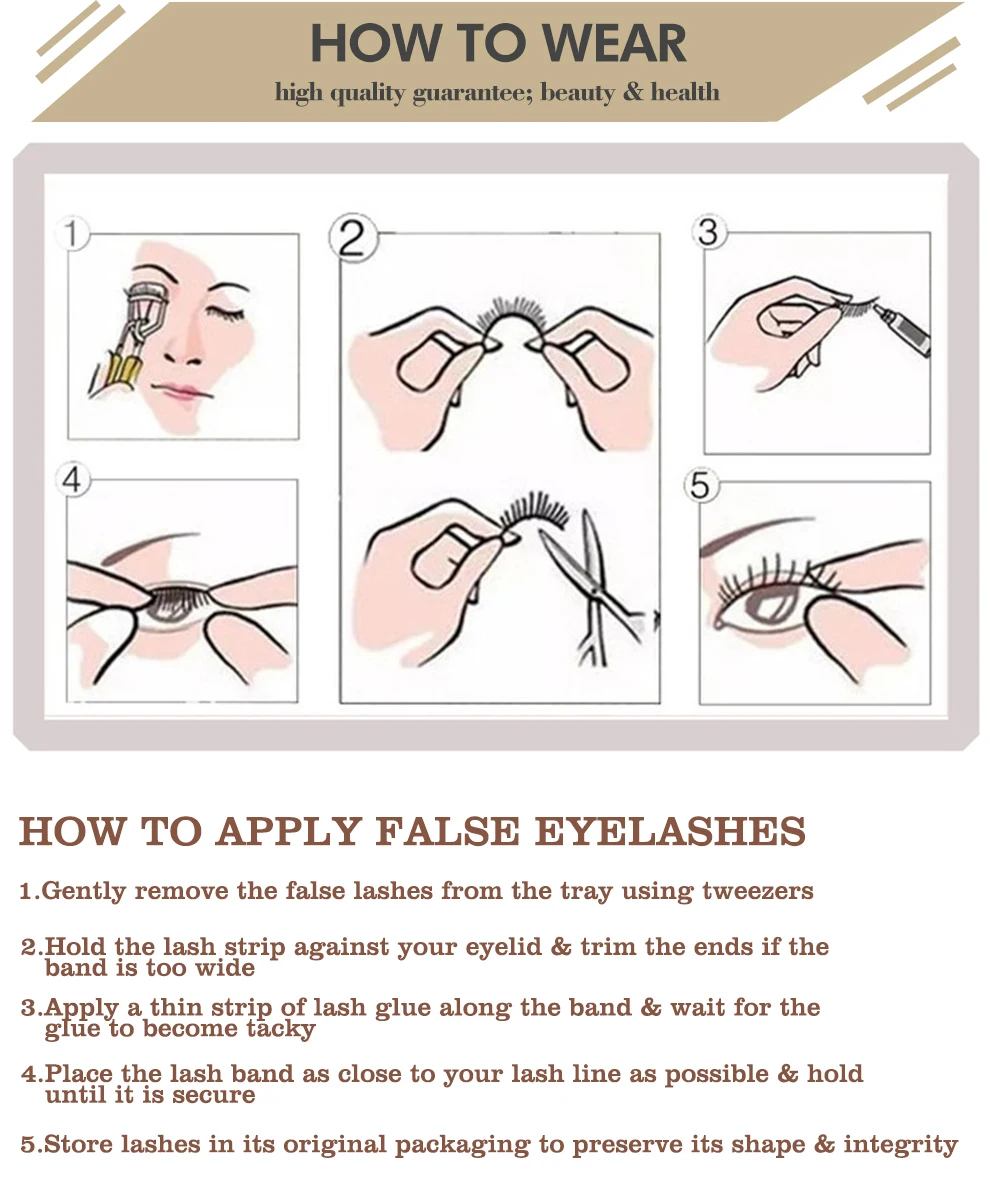 HOW TO WEAR
high quality guarantee; beauty & health

1
2
3
4
5

HOW TO APPLY FALSE EYELASHES

1.Gently remove the false lashes from the tray using tweezers

2.Hold the lash strip against your eyelid & trim the ends if the band is too wide

3.Apply a thin strip of lash glue along the band & wait for the glue to become tacky

4.Place the lash band as close to your lash line as possible & hold until it is secure

5.Store lashes in its original packaging to preserve its shape & integrity