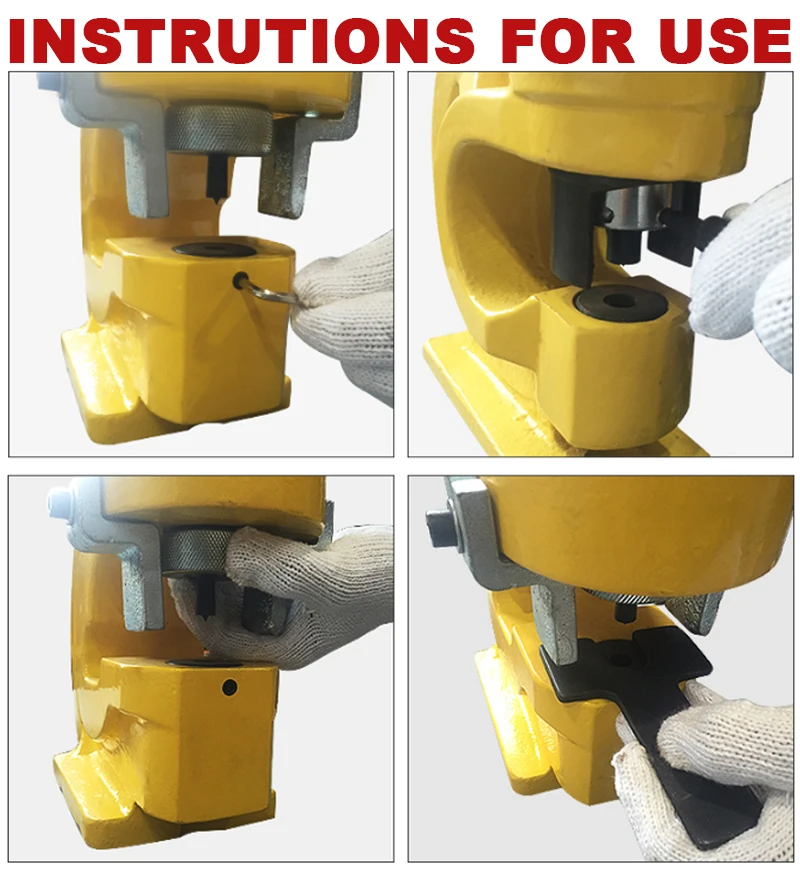 INSTRUTIONS FOR USE