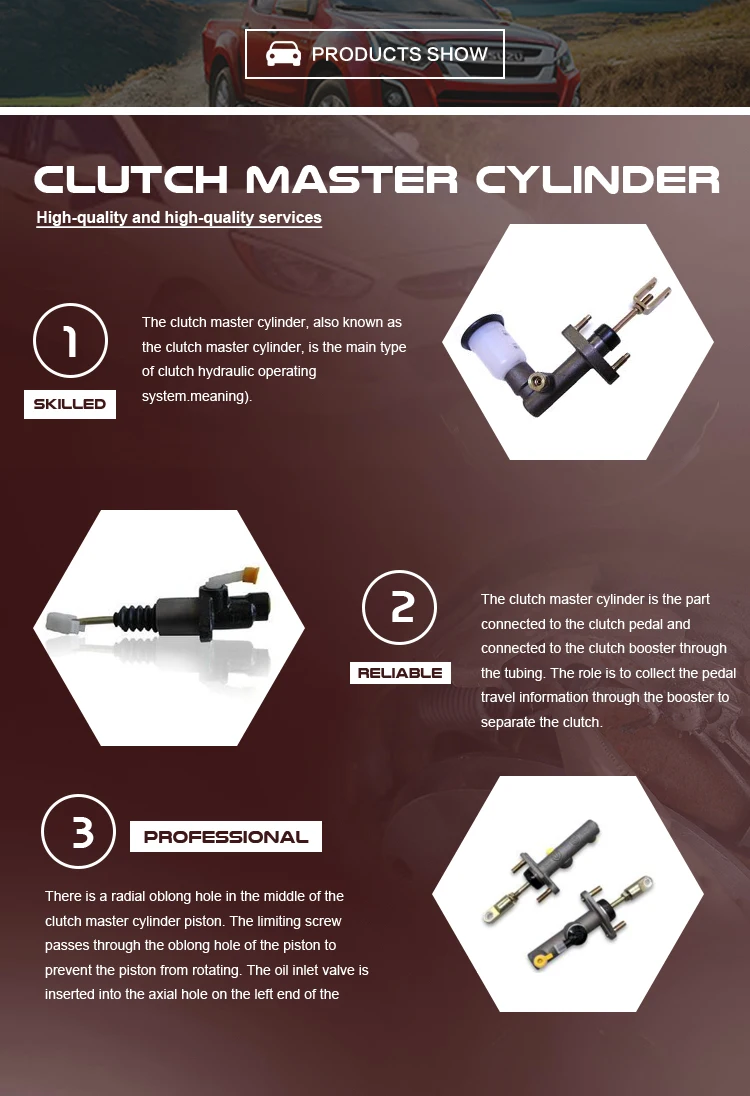 PRODUCTS SHOW

CLUTCH MASTER CYLINDER

High-quality and high-quality services

1

SKILLED

The clutch master cylinder, also known as the clutch master cylinder, is the main type of clutch hydraulic operating system.meaning).

2

RELIABLE

The clutch master cylinder is the part connected to the clutch pedal and connected to the clutch booster through the tubing. The role is to collect the pedal travel information through the booster to separate the clutch.

3

PROFESSIONAL

There is a radial oblong hole in the middle of the clutch master cylinder piston. The limiting screw passes through the oblong hole of the piston to prevent the piston from rotating. The oil inlet valve is inserted into the axial hole on the left end of the