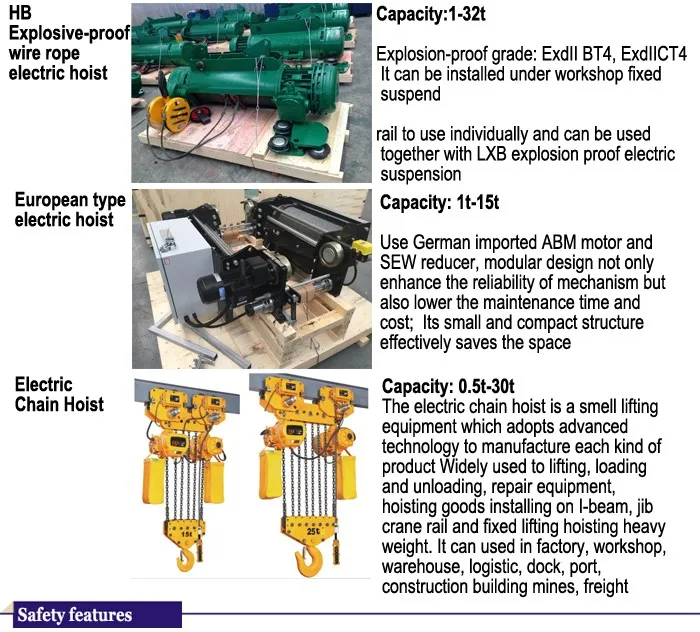 HB Explosive-proof wire rope electric hoist

Capacity:1-32t

Explosion-proof grade: ExdII BT4, ExdIICT4 It can be installed under workshop fixed suspend

rail to use individually and can be used together with LXB explosion proof electric suspension

European type electric hoist

Capacity: 1t-15t

Use German imported ABM motor and SEW reducer, modular design not only enhance the reliability of mechanism but also lower the maintenance time and cost; Its small and compact structure effectively saves the space

Electric Chain Hoist

15t

25t

Capacity: 0.5t-30t
The electric chain hoist is a smell lifting equipment which adopts advanced technology to manufacture each kind of product Widely used to lifting, loading and unloading, repair equipment, hoisting goods installing on I-beam, jib crane rail and fixed lifting hoisting heavy weight. It can used in factory, workshop, warehouse, logistic, dock, port, construction building mines, freight

Safety features