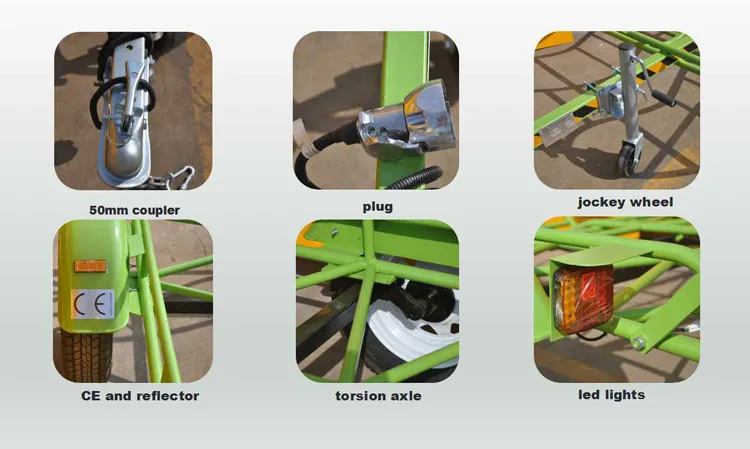 50mm coupler

plug

jockey wheel

CE

CE and reflector

torsion axle

led lights