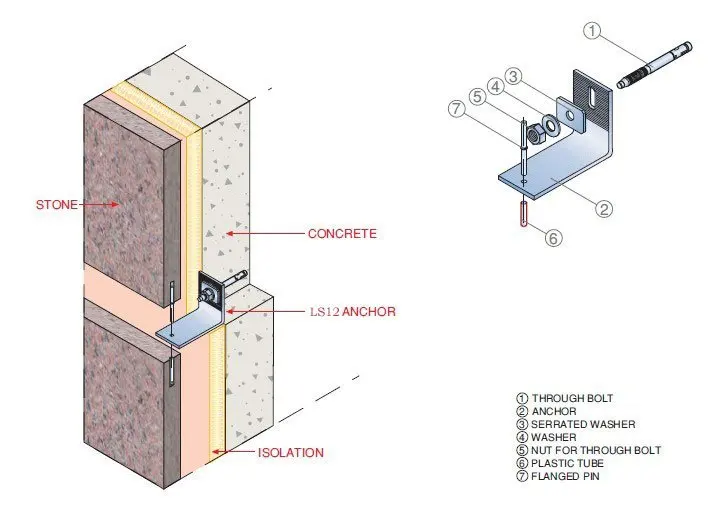 STONE

CONCRETE

LS12 ANCHOR

ISOLATION

①
③
④
⑤
⑦
②
⑥

① THROUGH BOLT
② ANCHOR
③ SERRATED WASHER
④ WASHER
⑤ NUT FOR THROUGH BOLT
⑥ PLASTIC TUBE
⑦ FLANGED PIN