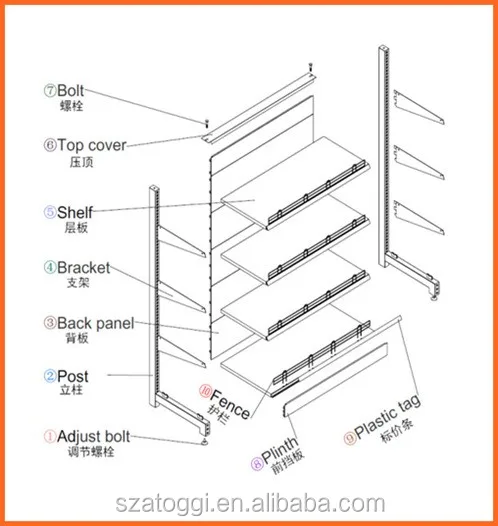 ⑦Bolt
螺栓

⑥Top cover
压顶

⑤Shelf
层板

④Bracket
支架

③Back panel
背板

②Post
立柱

①Adjust bolt
调节螺栓

⑩Fence
护栏

⑧Plinth
前挡板

⑨Plastic tag
标价条

szatoggi.en.alibaba.com