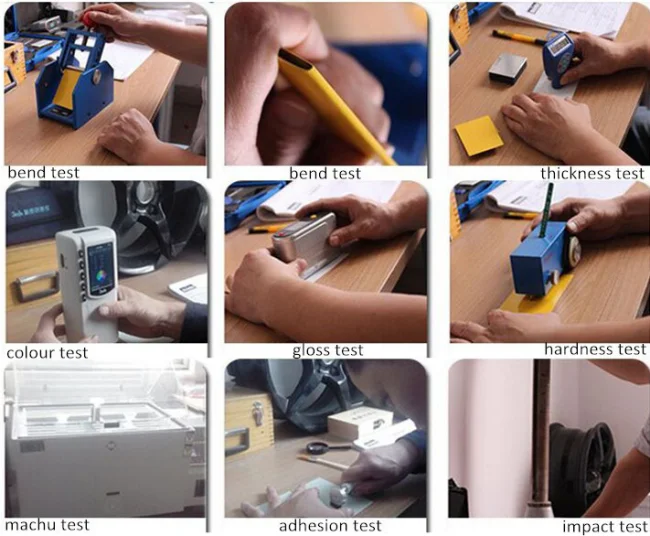 bend test

bend test

thickness test

colour test

gloss test

hardness test

machu test

adhesion test

impact test