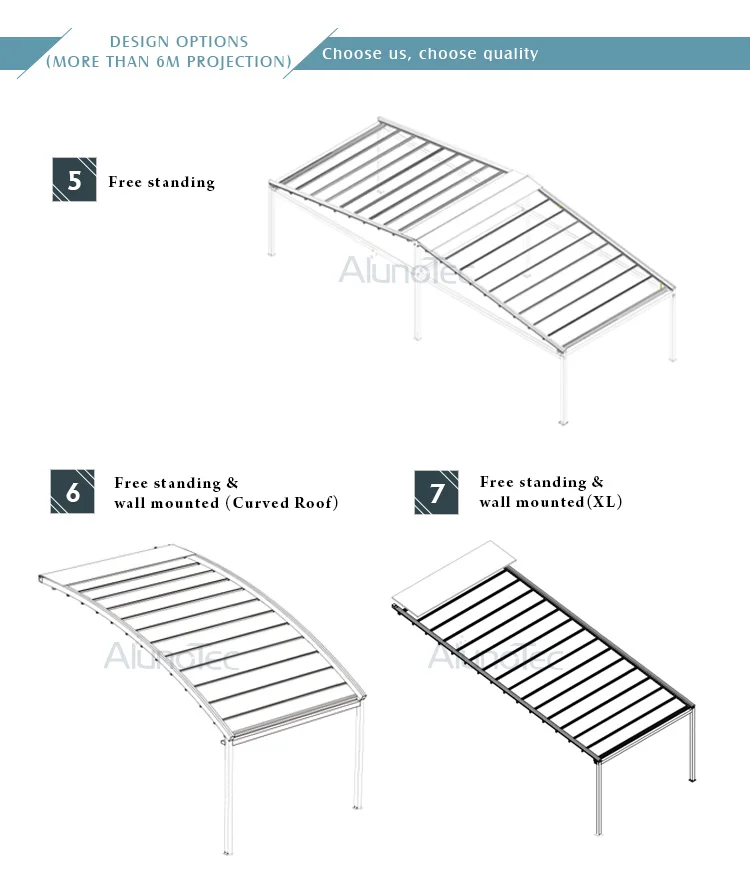 DESIGN OPTIONS
(MORE THAN 6M PROJECTION)

Choose us, choose quality

5 Free standing

AlunoTec

6 Free standing & wall mounted (Curved Roof)

7 Free standing & wall mounted(XL)

AlunoTec

AlunoTec