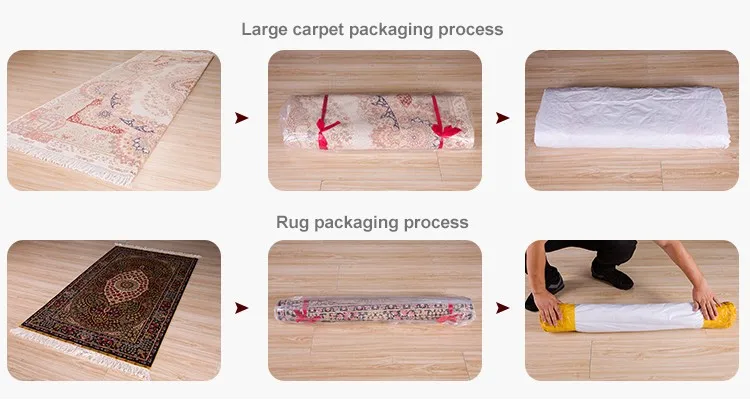 Large carpet packaging process

Rug packaging process