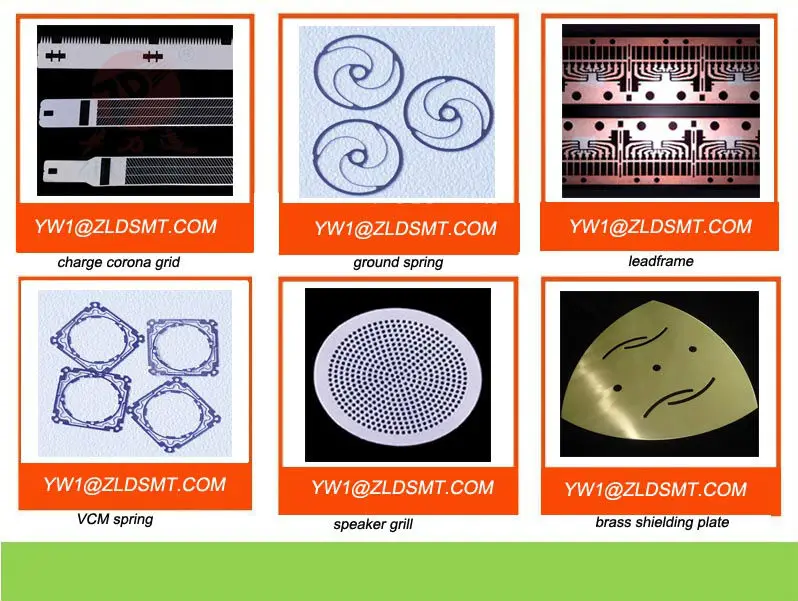 YW1@ZLDSMT.COM

charge corona grid

YW1@ZLDSMT.COM

ground spring

YW1@ZLDSMT.COM

leadframe

YW1@ZLDSMT.COM

VCM spring

YW1@ZLDSMT.COM

speaker grill

YW1@ZLDSMT.COM

brass shielding plate