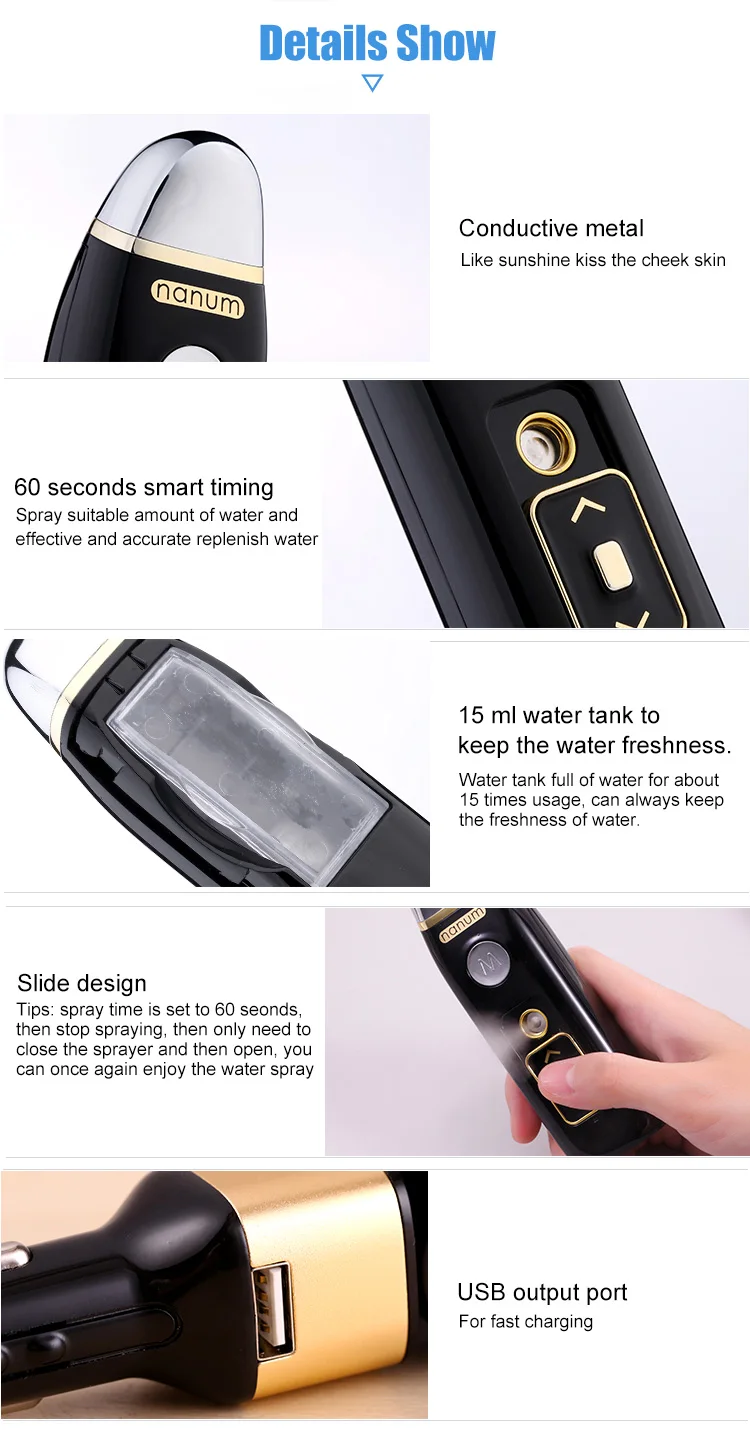 Details Show

nanum

Conductive metal
Like sunshine kiss the cheek skin

60 seconds smart timing
Spray suitable amount of water and effective and accurate replenish water

15 ml water tank to keep the water freshness.
Water tank full of water for about 15 times usage, can always keep the freshness of water.

Slide design
Tips: spray time is set to 60 seonds, then stop spraying, then only need to close the sprayer and then open, you can once again enjoy the water spray

nanum

M

USB output port
For fast charging