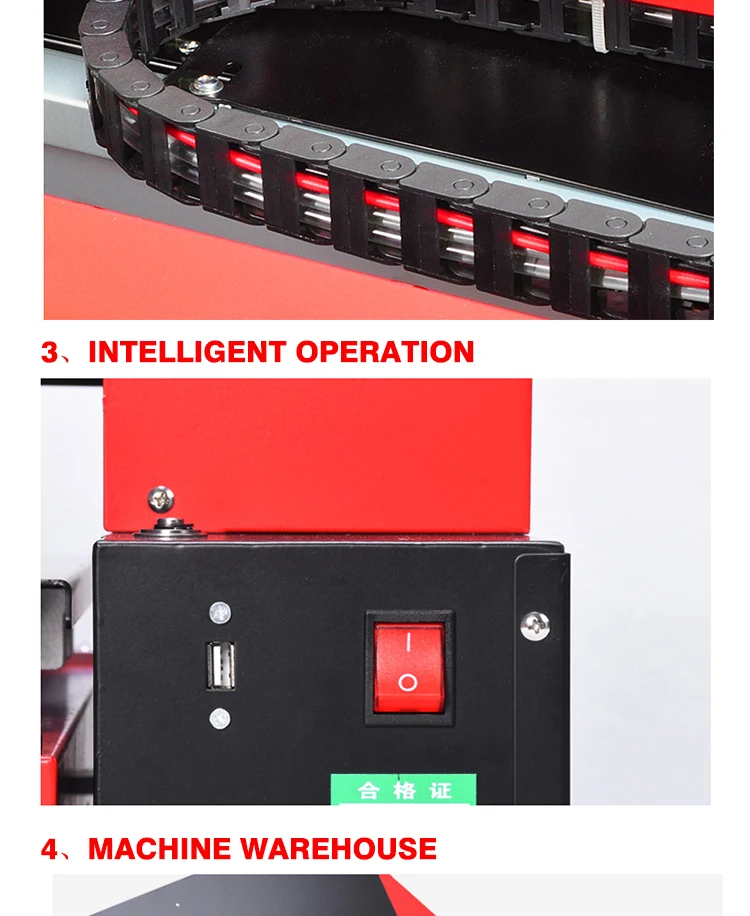 3、INTELLIGENT OPERATION

I
O

合格证

4、MACHINE WAREHOUSE