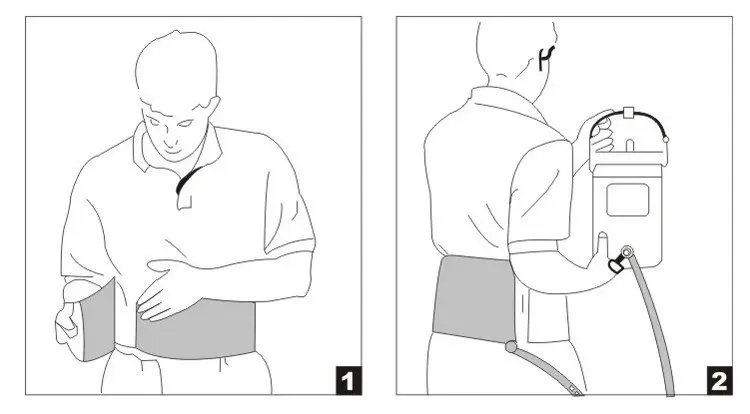 1

2