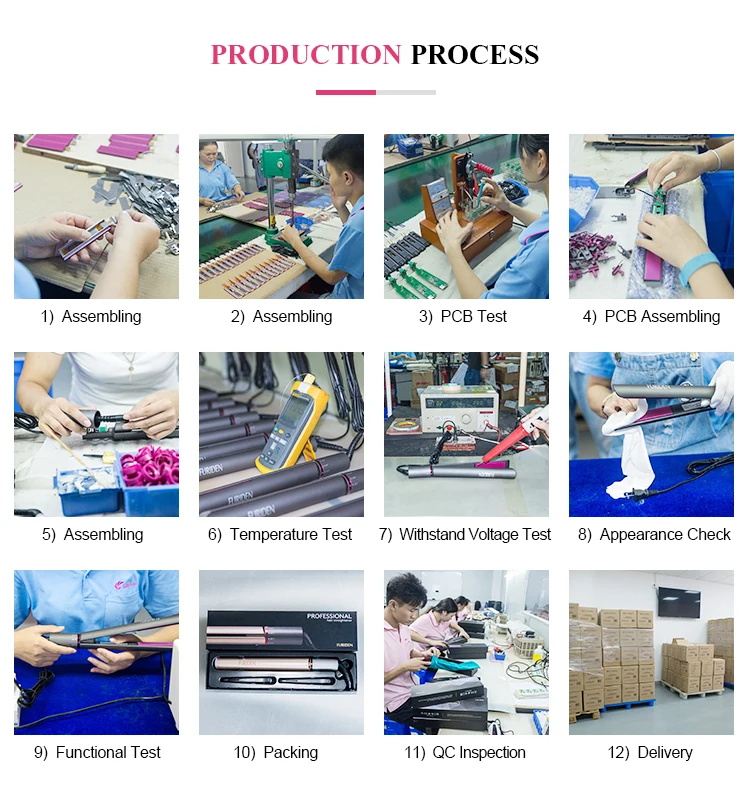 PRODUCTION PROCESS

1) Assembling

2) Assembling

3) PCB Test

4) PCB Assembling

FURIDEN

FURIDEN

FURIDEN

5) Assembling

6) Temperature Test

7) Withstand Voltage Test

8) Appearance Check

PROFESSIONAL

FURIDEN

9) Functional Test

10) Packing

11) QC Inspection

12) Delivery