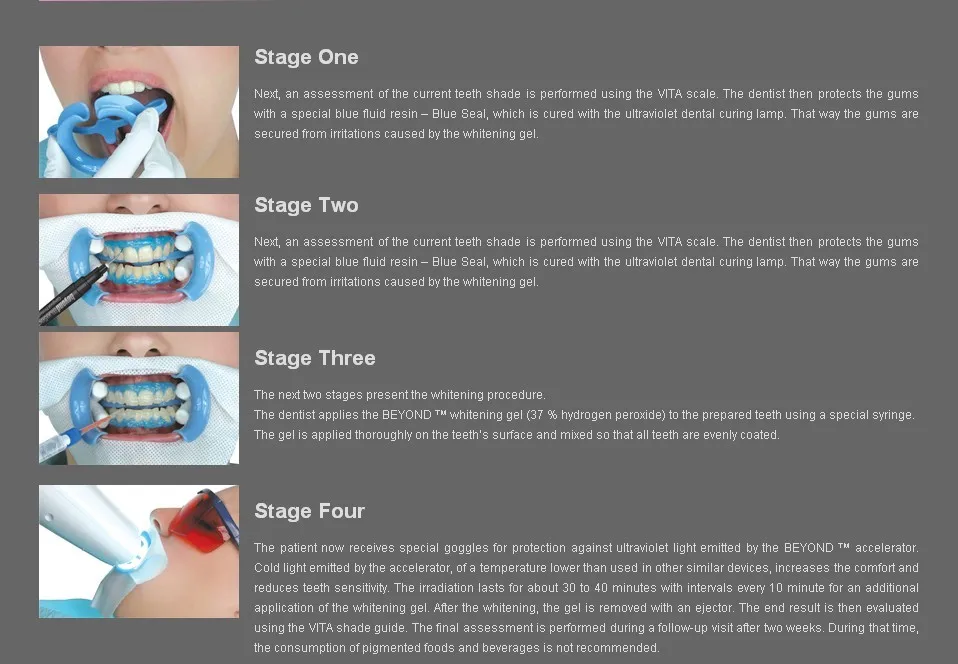 Stage One

Next, an assessment of the current teeth shade is performed using the VITA scale. The dentist then protects the gums with a special blue fluid resin – Blue Seal, which is cured with the ultraviolet dental curing lamp. That way the gums are secured from irritations caused by the whitening gel.

Stage Two

Next, an assessment of the current teeth shade is performed using the VITA scale. The dentist then protects the gums with a special blue fluid resin – Blue Seal, which is cured with the ultraviolet dental curing lamp. That way the gums are secured from irritations caused by the whitening gel.

Stage Three

The next two stages present the whitening procedure.
The dentist applies the BEYOND ™ whitening gel (37 % hydrogen peroxide) to the prepared teeth using a special syringe. The gel is applied thoroughly on the teeth's surface and mixed so that all teeth are evenly coated.

Stage Four

The patient now receives special goggles for protection against ultraviolet light emitted by the BEYOND ™ accelerator. Cold light emitted by the accelerator, of a temperature lower than used in other similar devices, increases the comfort and reduces teeth sensitivity. The irradiation lasts for about 30 to 40 minutes with intervals every 10 minute for an additional application of the whitening gel. After the whitening, the gel is removed with an ejector. The end result is then evaluated using the VITA shade guide. The final assessment is performed during a follow-up visit after two weeks. During that time, the consumption of pigmented foods and beverages is not recommended.