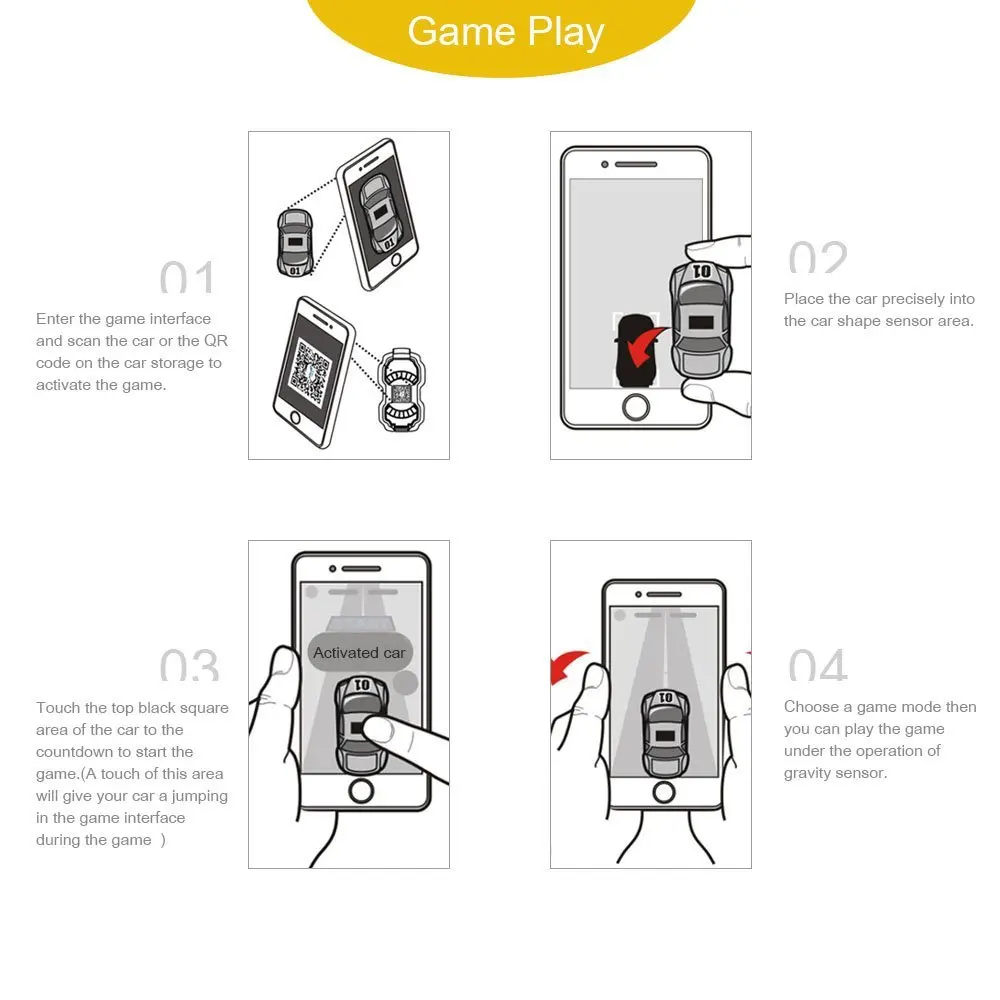 Game Play

01
Enter the game interface and scan the car or the QR code on the car storage to activate the game.

01

01

02
Place the car precisely into the car shape sensor area.

01

03
Touch the top black square area of the car to the countdown to start the game.(A touch of this area will give your car a jumping in the game interface during the game )

Activated car

01

04
Choose a game mode then you can play the game under the operation of gravity sensor.

01