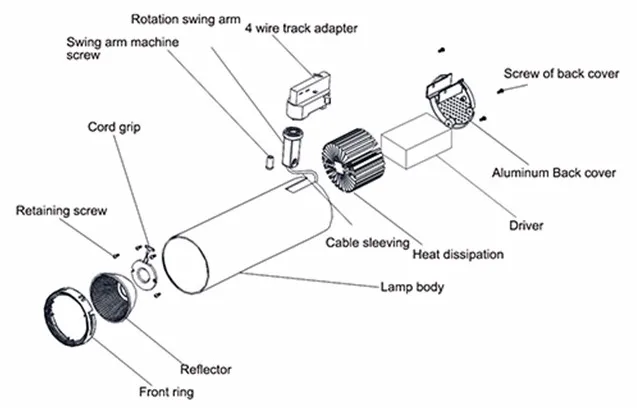 Rotation swing arm
4 wire track adapter
Swing arm machine screw
Screw of back cover
Cord grip
Aluminum Back cover
Retaining screw
Driver
Cable sleeving
Heat dissipation
Lamp body
Reflector
Front ring